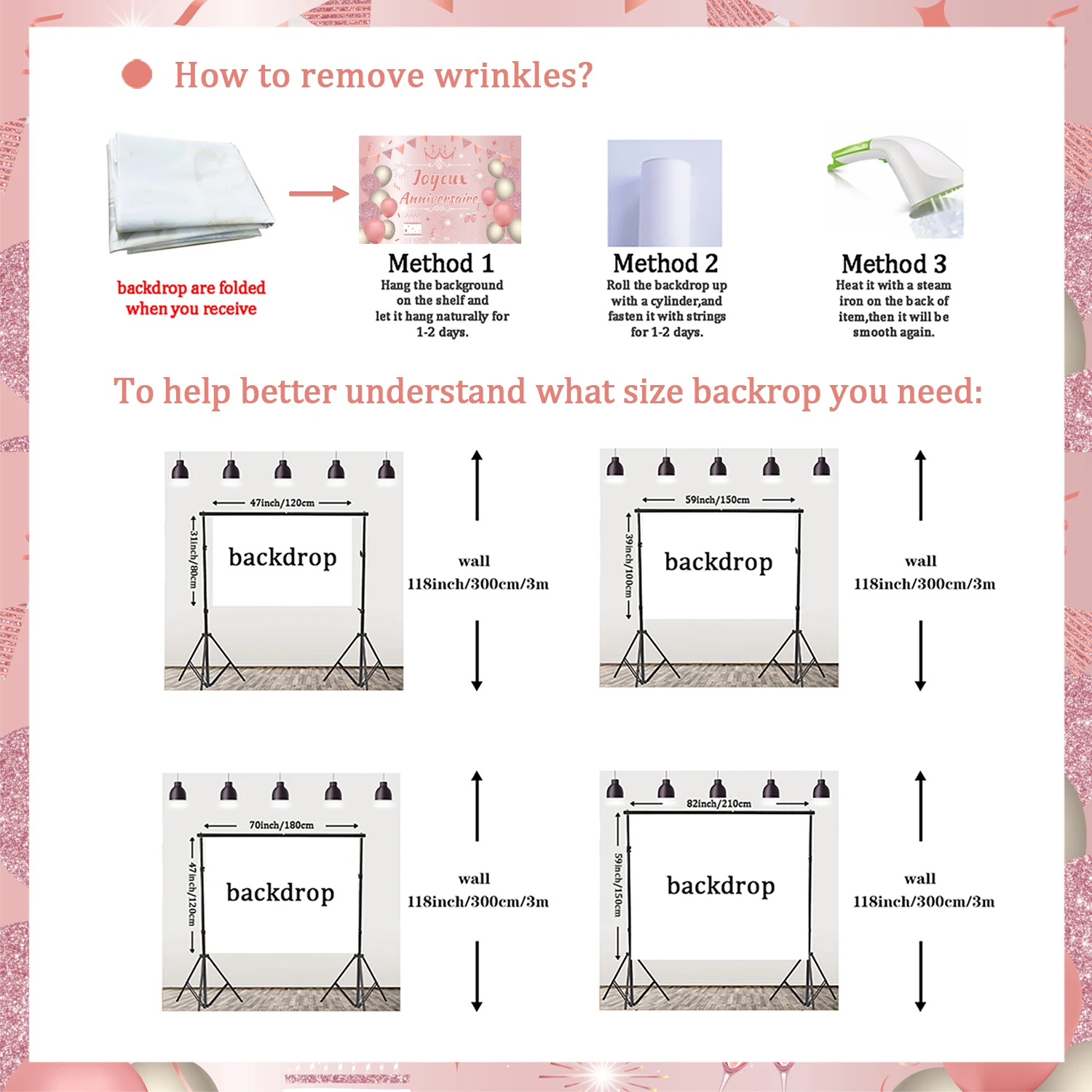 How to remove wrinkles?

backdrop are folded when you receive

Joyeux Anniversaire

Method 1
Hang the background on the shelf and let it hang naturally for 1-2 days.

Method 2
Roll the backdrop up with a cylinder,and fasten it with strings for 1-2 days.

Method 3
Heat it with a steam iron on the back of item,then it will be smooth again.

To help better understand what size backrop you need:

47inch/120cm
31inch/80cm
backdrop
wall
118inch/300cm/3m

59inch/150cm
39inch/100cm
backdrop
wall
118inch/300cm/3m

70inch/180cm
47inch/120cm
backdrop
wall
118inch/300cm/3m

82inch/210cm
59inch/150cm
backdrop
wall
118inch/300cm/3m