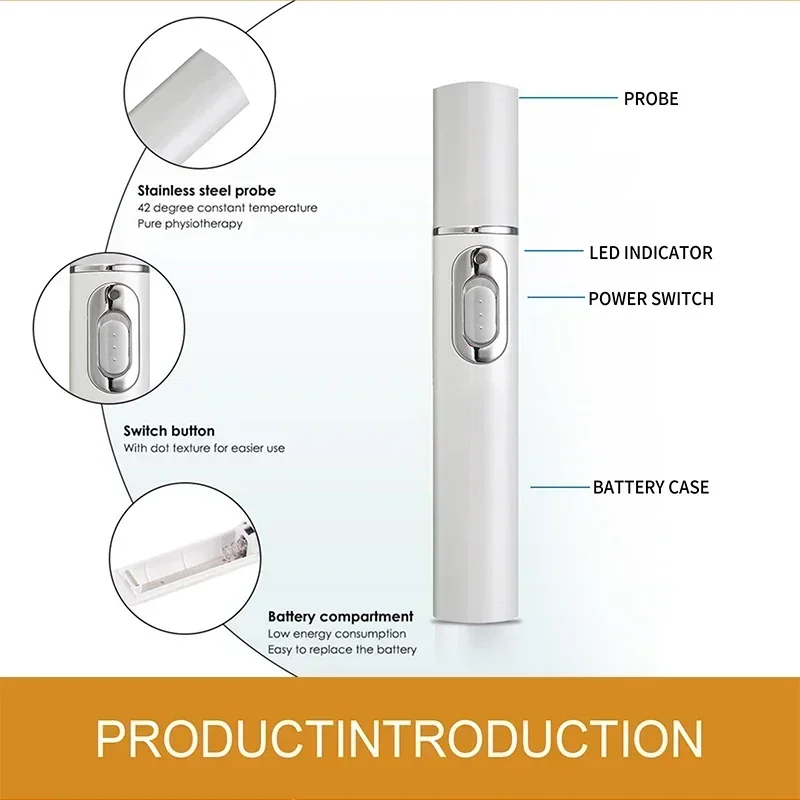 Stainless steel probe
42 degree constant temperature
Pure physiotherapy

Switch button
With dot texture for easier use

Battery compartment
Low energy consumption
Easy to replace the battery

PROBE

LED INDICATOR

POWER SWITCH

BATTERY CASE

PRODUCTINTRODUCTION