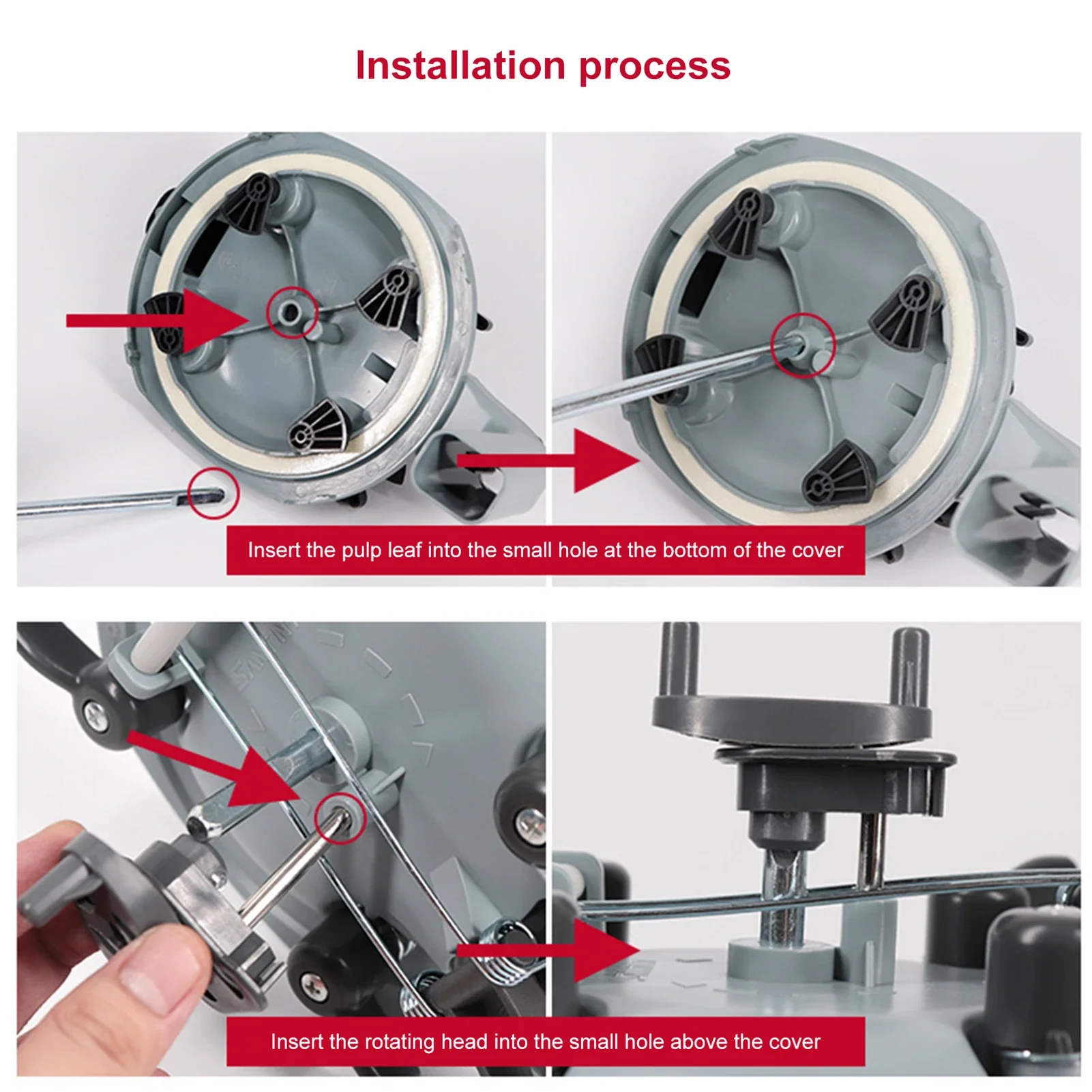 Installation process

Insert the pulp leaf into the small hole at the bottom of the cover

Insert the rotating head into the small hole above the cover