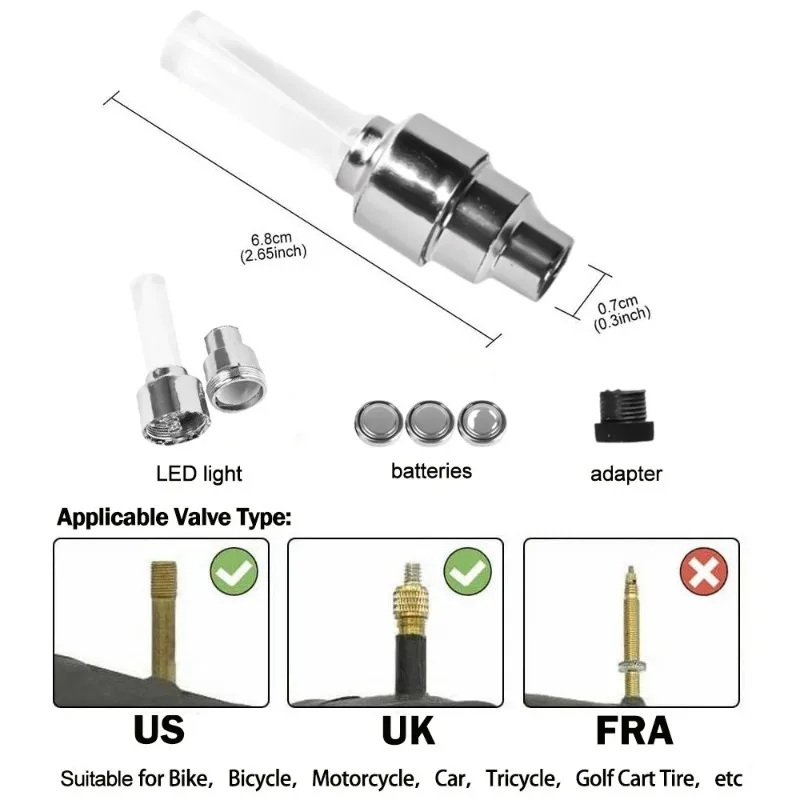 6.8cm
(2.65inch)

0.7cm
(0.3inch)

LED light

batteries

adapter

Applicable Valve Type:

US

UK

FRA

Suitable for Bike, Bicycle, Motorcycle, Car, Tricycle, Golf Cart Tire, etc