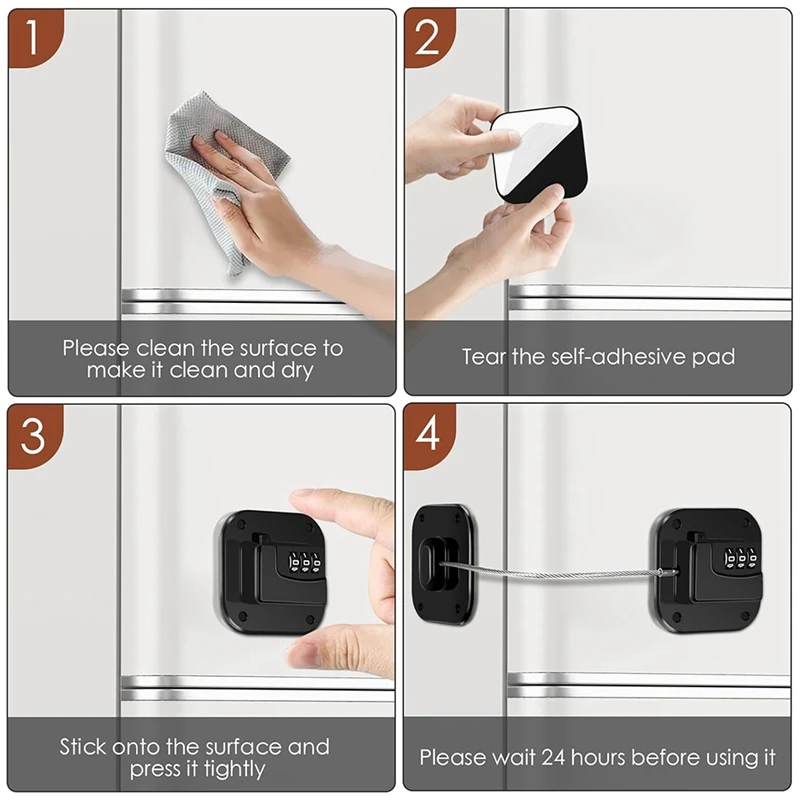 1

Please clean the surface to make it clean and dry

2

Tear the self-adhesive pad

3

Stick onto the surface and press it tightly

4

Please wait 24 hours before using it