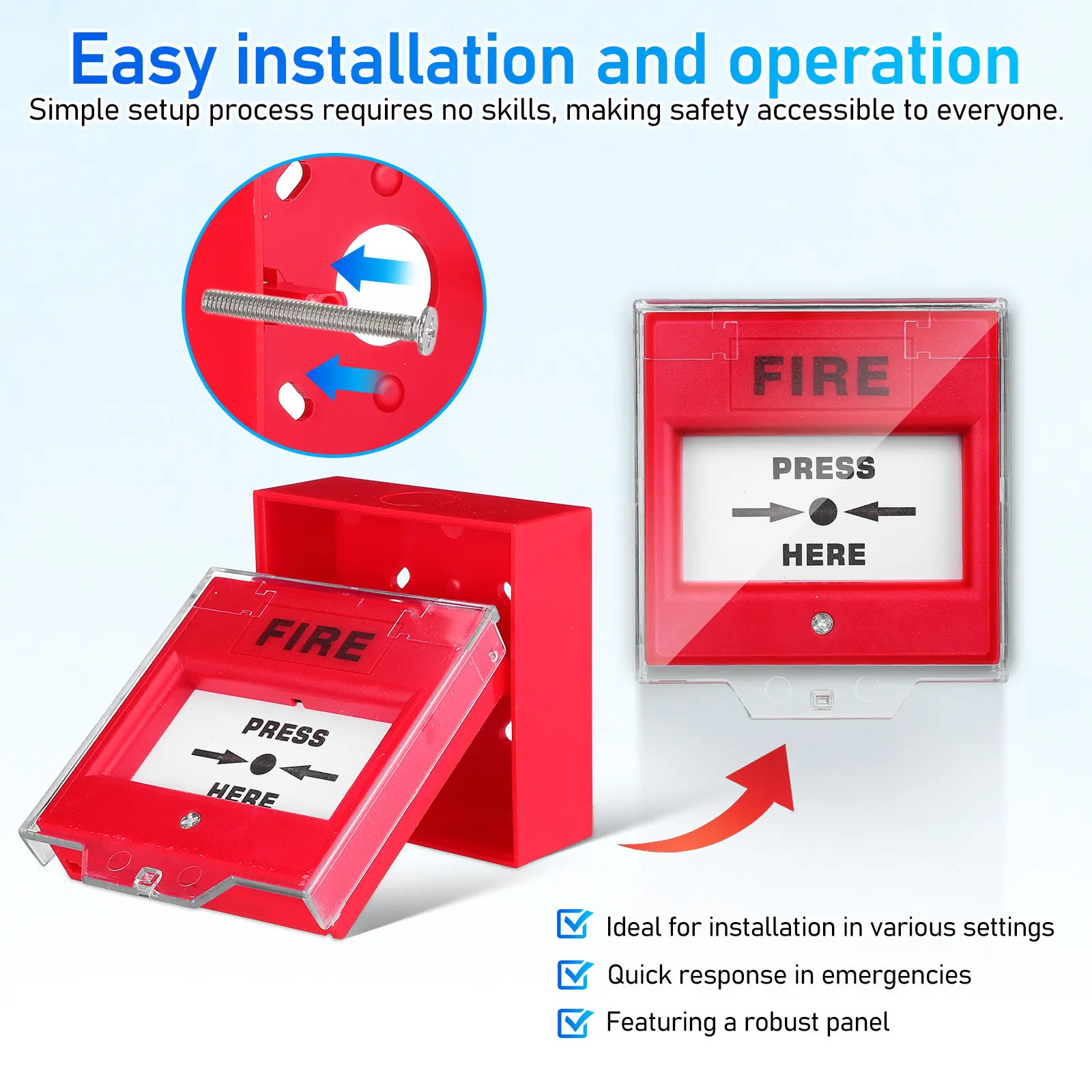 Easy installation and operation

Simple setup process requires no skills, making safety accessible to everyone.

FIRE

PRESS

HERE

FIRE

PRESS

HERE

Ideal for installation in various settings

Quick response in emergencies

Featuring a robust panel