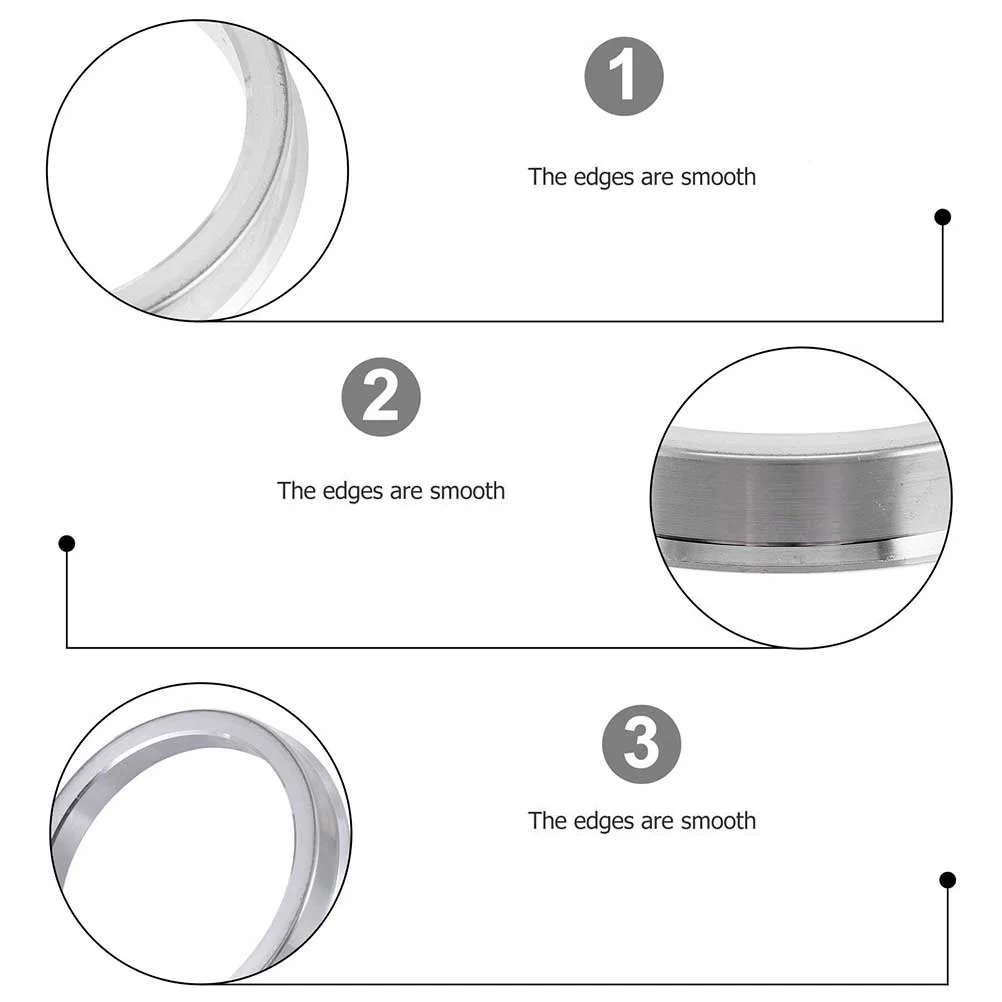 1

The edges are smooth

2

The edges are smooth

3

The edges are smooth