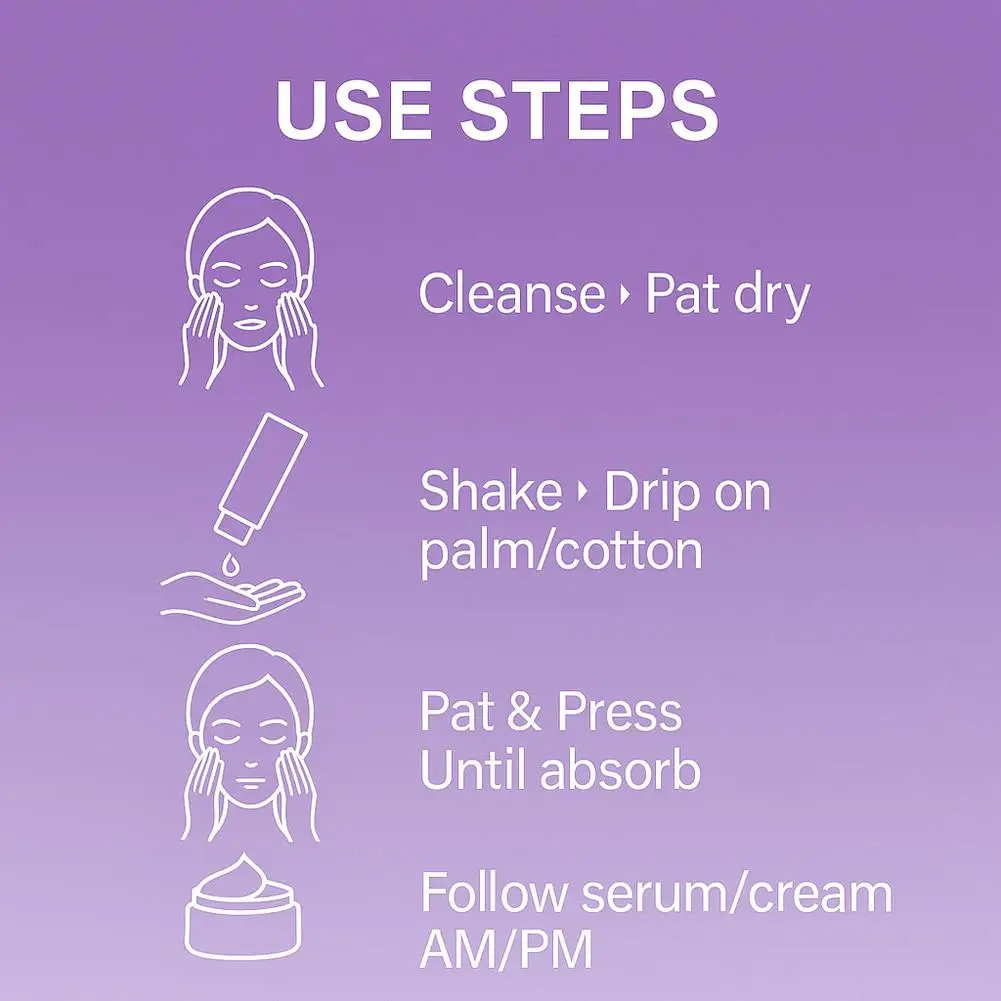 USE STEPS

Cleanse ‣ Pat dry

Shake ‣ Drip on palm/cotton

Pat & Press Until absorb

Follow serum/cream AM/PM