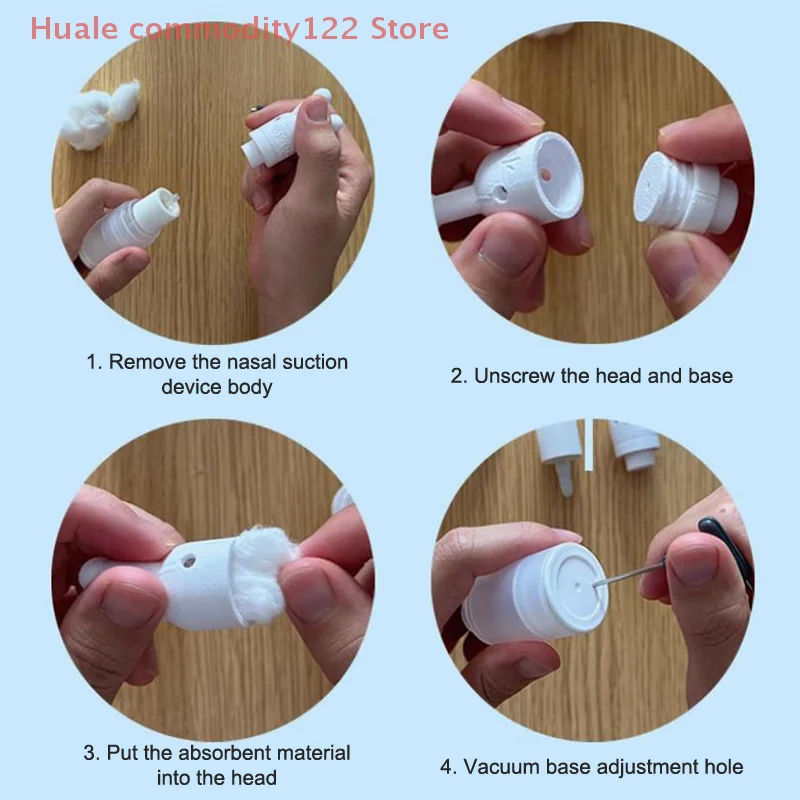 Huale commodity122 Store

1. Remove the nasal suction device body

2. Unscrew the head and base

3. Put the absorbent material into the head

4. Vacuum base adjustment hole