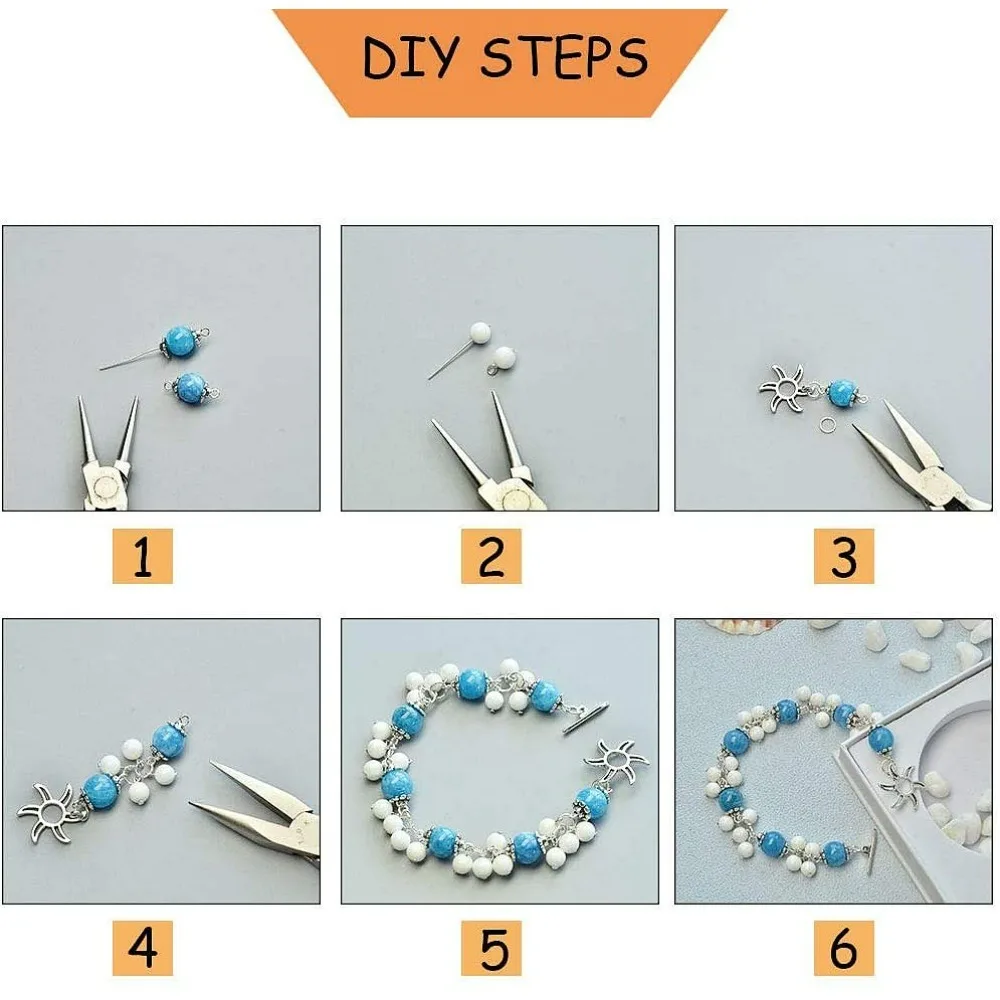 DIY STEPS

1

2

3

4

5

6