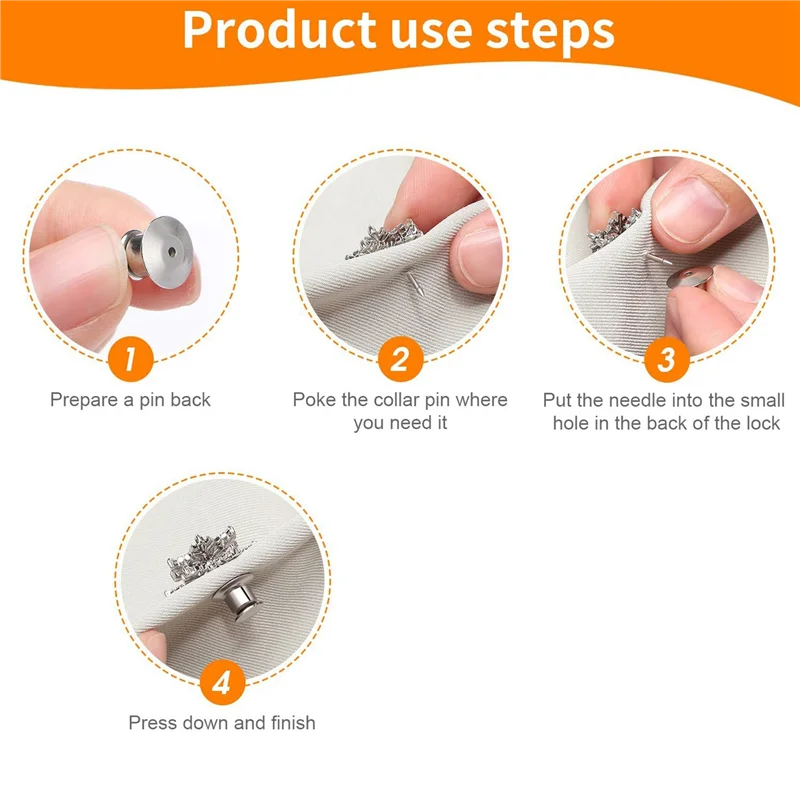 Product use steps

1

Prepare a pin back

2

Poke the collar pin where you need it

3

Put the needle into the small hole in the back of the lock

4

Press down and finish