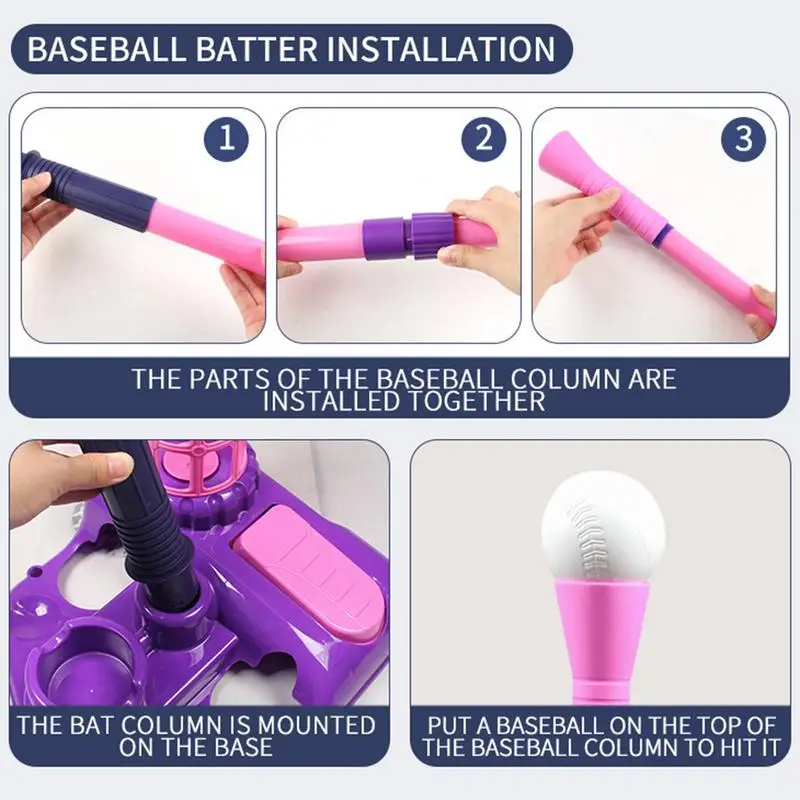 BASEBALL BATTER INSTALLATION

1

2

3

THE PARTS OF THE BASEBALL COLUMN ARE INSTALLED TOGETHER

THE BAT COLUMN IS MOUNTED ON THE BASE

PUT A BASEBALL ON THE TOP OF THE BASEBALL COLUMN TO HIT IT