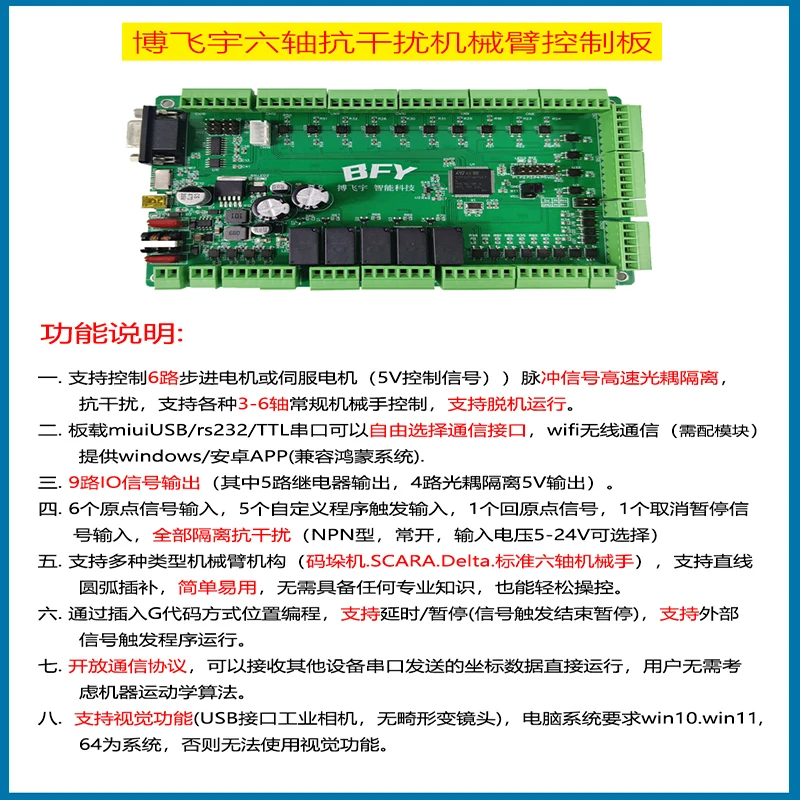 博飞宇六轴抗干扰机械臂控制板

BFY
博飞宇 智能科技

功能说明:

一. 支持控制6路步进电机或伺服电机（5V控制信号））脉冲信号高速光耦隔离，抗干扰，支持各种3-6轴常规机械手控制，支持脱机运行。

二. 板载miuiUSB/rs232/TTL串口可以自由选择通信接口，wifi无线通信（需配模块）提供windows/安卓APP(兼容鸿蒙系统).

三. 9路IO信号输出（其中5路继电器输出，4路光耦隔离5V输出）。

四. 6个原点信号输入，5个自定义程序触发输入，1个回原点信号，1个取消暂停信号输入，全部隔离抗干扰（NPN型，常开，输入电压5-24V可选择）

五. 支持多种类型机械臂机构（码垛机.SCARA.Delta.标准六轴机械手），支持直线圆弧插补，简单易用，无需具备任何专业知识，也能轻松操控。

六. 通过插入G代码方式位置编程，支持延时/暂停(信号触发结束暂停)，支持外部信号触发程序运行。

七. 开放通信协议，可以接收其他设备串口发送的坐标数据直接运行，用户无需考虑机器运动学算法。

八. 支持视觉功能(USB接口工业相机，无畸形变镜头)，电脑系统要求win10.win11，64为系统，否则无法使用视觉功能。