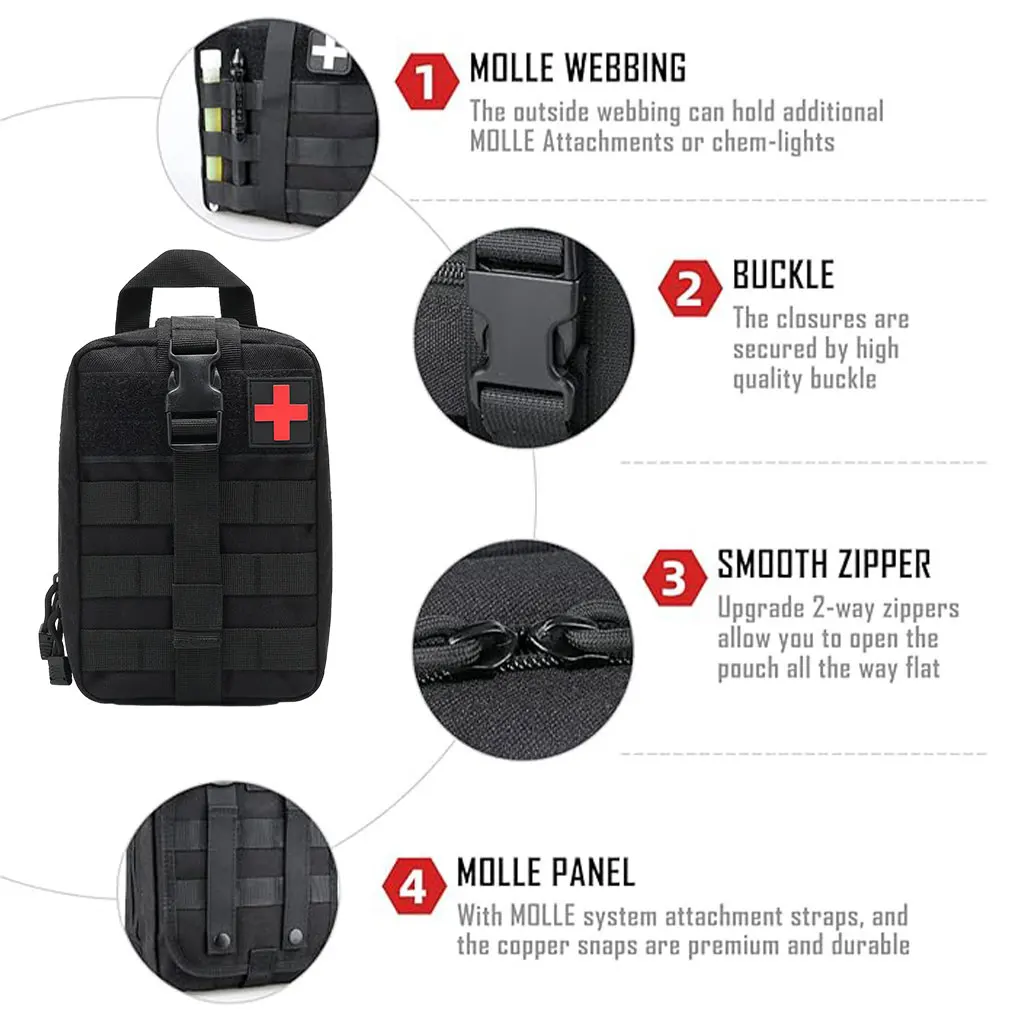 1 MOLLE WEBBING
The outside webbing can hold additional MOLLE Attachments or chem-lights

2 BUCKLE
The closures are secured by high quality buckle

3 SMOOTH ZIPPER
Upgrade 2-way zippers allow you to open the pouch all the way flat

4 MOLLE PANEL
With MOLLE system attachment straps, and the copper snaps are premium and durable