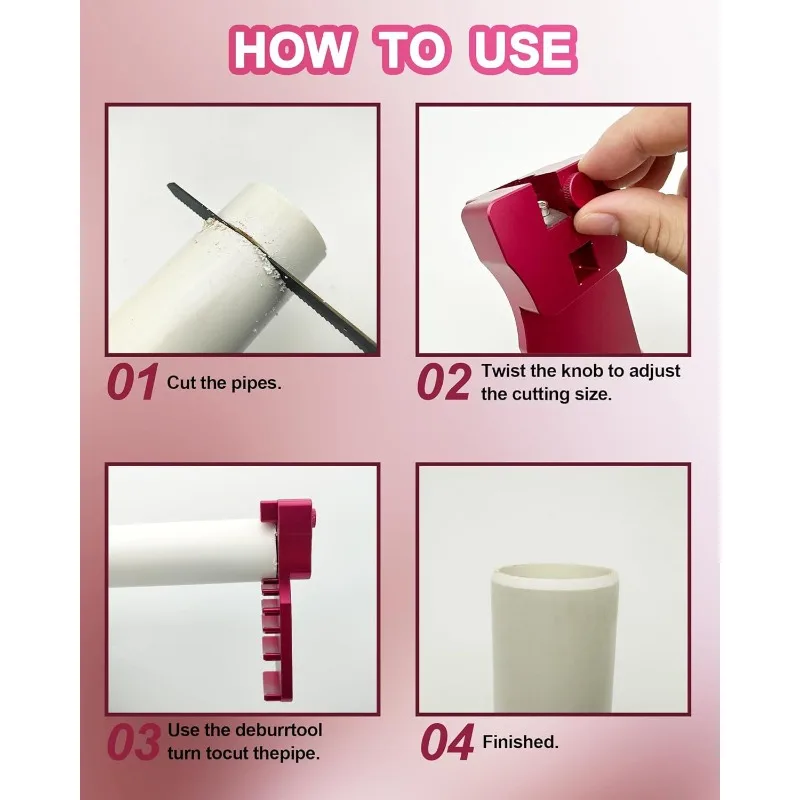 HOW TO USE

01 Cut the pipes.

02 Twist the knob to adjust the cutting size.

03 Use the deburrtool turn tocut thepipe.

04 Finished.