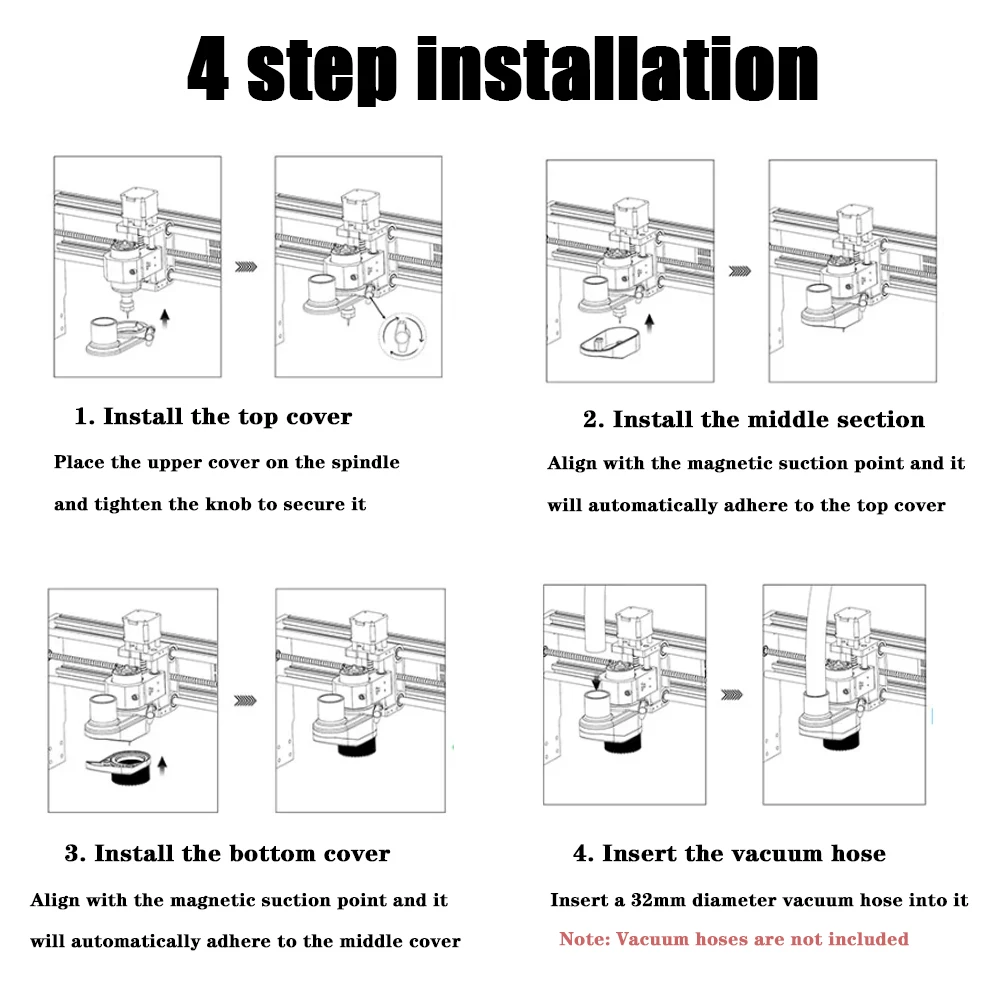 4 step installation

1. Install the top cover

Place the upper cover on the spindle and tighten the knob to secure it

2. Install the middle section

Align with the magnetic suction point and it will automatically adhere to the top cover

3. Install the bottom cover

Align with the magnetic suction point and it will automatically adhere to the middle cover

4. Insert the vacuum hose

Insert a 32mm diameter vacuum hose into it

Note: Vacuum hoses are not included