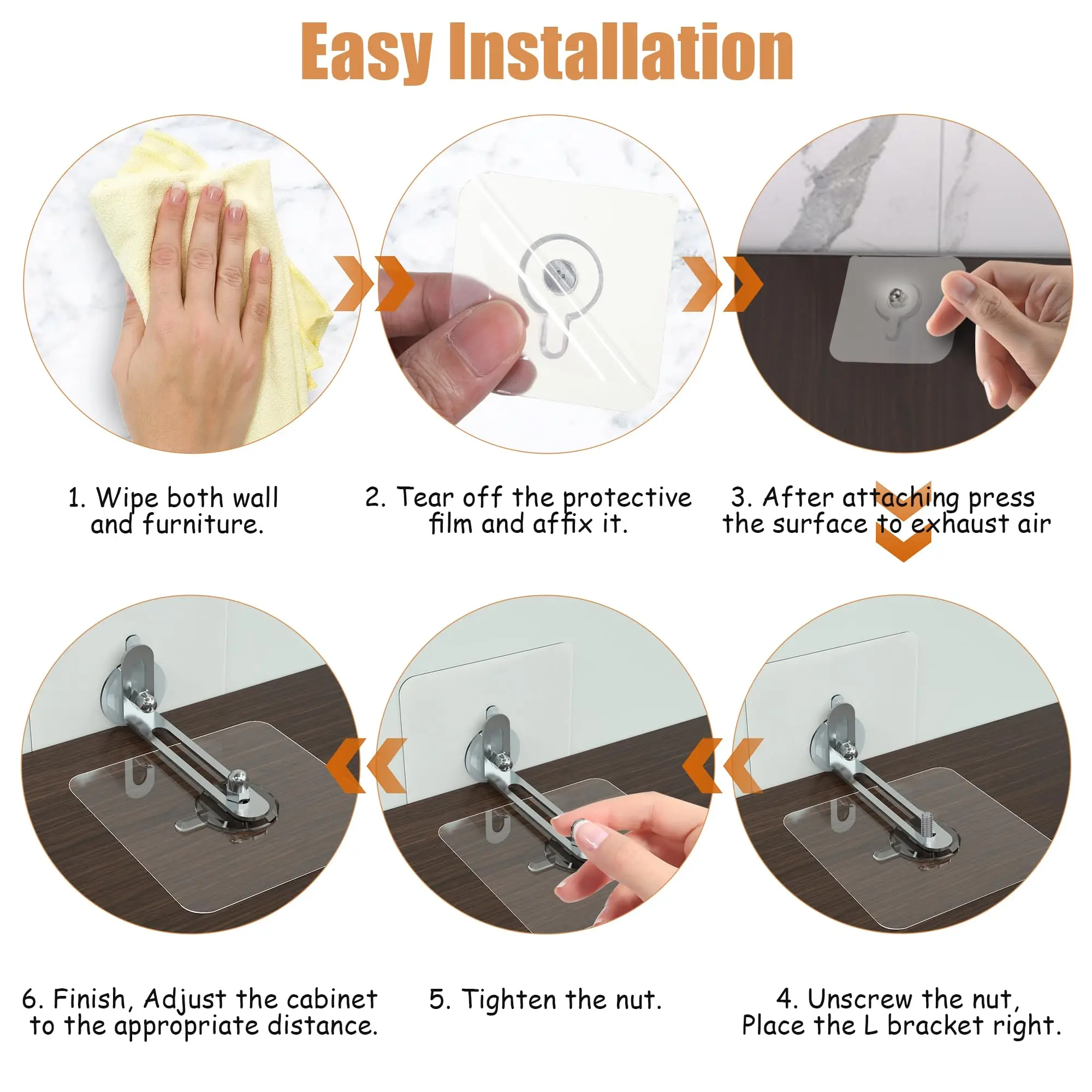 Easy Installation

1. Wipe both wall and furniture.

2. Tear off the protective film and affix it.

3. After attaching press the surface to exhaust air

4. Unscrew the nut, Place the L bracket right.

5. Tighten the nut.

6. Finish, Adjust the cabinet to the appropriate distance.