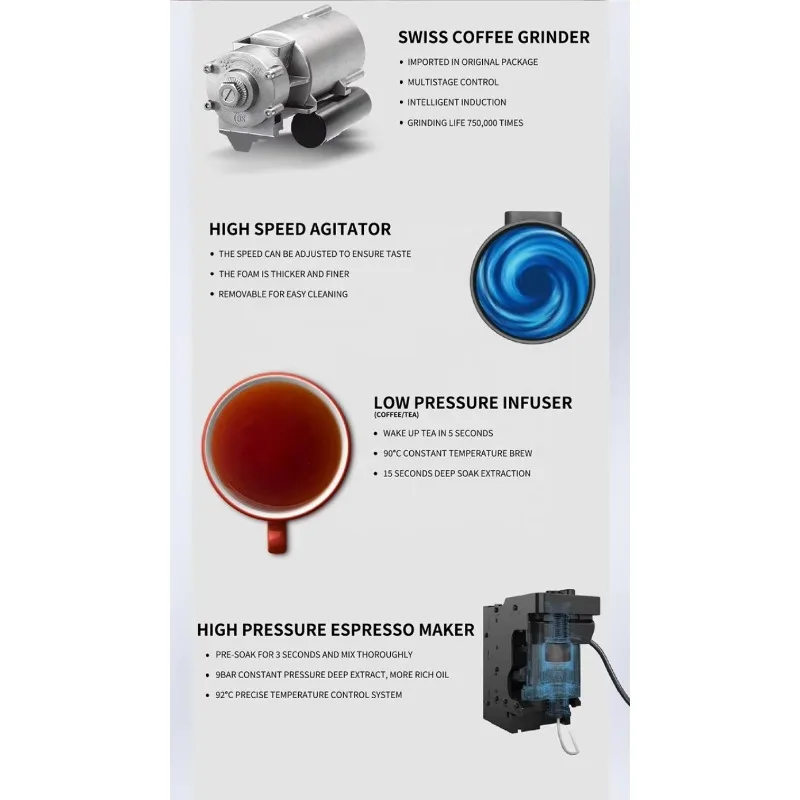 SWISS COFFEE GRINDER

• IMPORTED IN ORIGINAL PACKAGE
• MULTISTAGE CONTROL
• INTELLIGENT INDUCTION
• GRINDING LIFE 750,000 TIMES

HIGH SPEED AGITATOR

• THE SPEED CAN BE ADJUSTED TO ENSURE TASTE
• THE FOAM IS THICKER AND FINER
• REMOVABLE FOR EASY CLEANING

LOW PRESSURE INFUSER
(COFFEE/TEA)

• WAKE UP TEA IN 5 SECONDS
• 90°C CONSTANT TEMPERATURE BREW
• 15 SECONDS DEEP SOAK EXTRACTION

HIGH PRESSURE ESPRESSO MAKER

• PRE-SOAK FOR 3 SECONDS AND MIX THOROUGHLY
• 9BAR CONSTANT PRESSURE DEEP EXTRACT, MORE RICH OIL
• 92°C PRECISE TEMPERATURE CONTROL SYSTEM