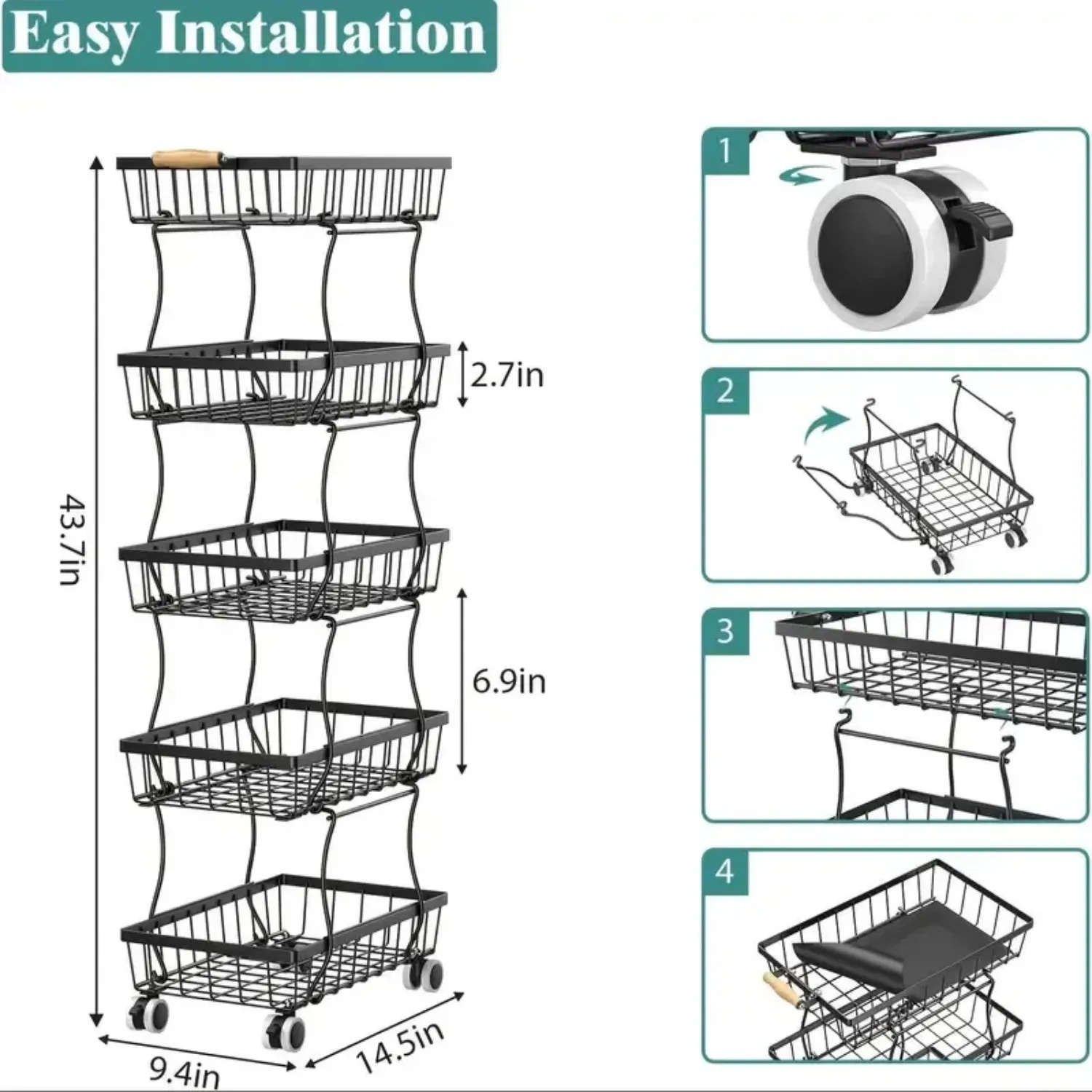 Easy Installation

43.7in

2.7in

6.9in

9.4in

14.5in

1

2

3

4