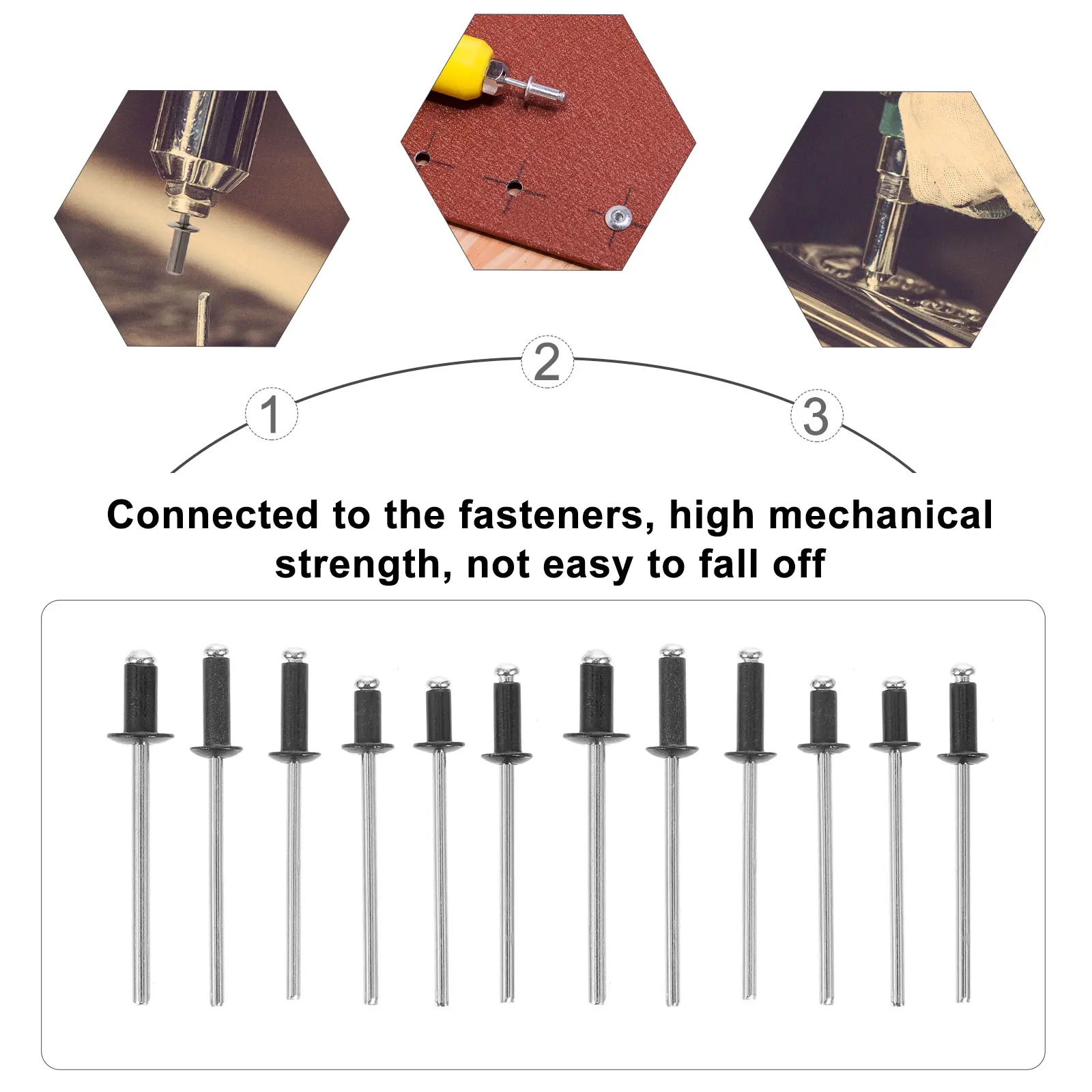 1
2
3

Connected to the fasteners, high mechanical strength, not easy to fall off