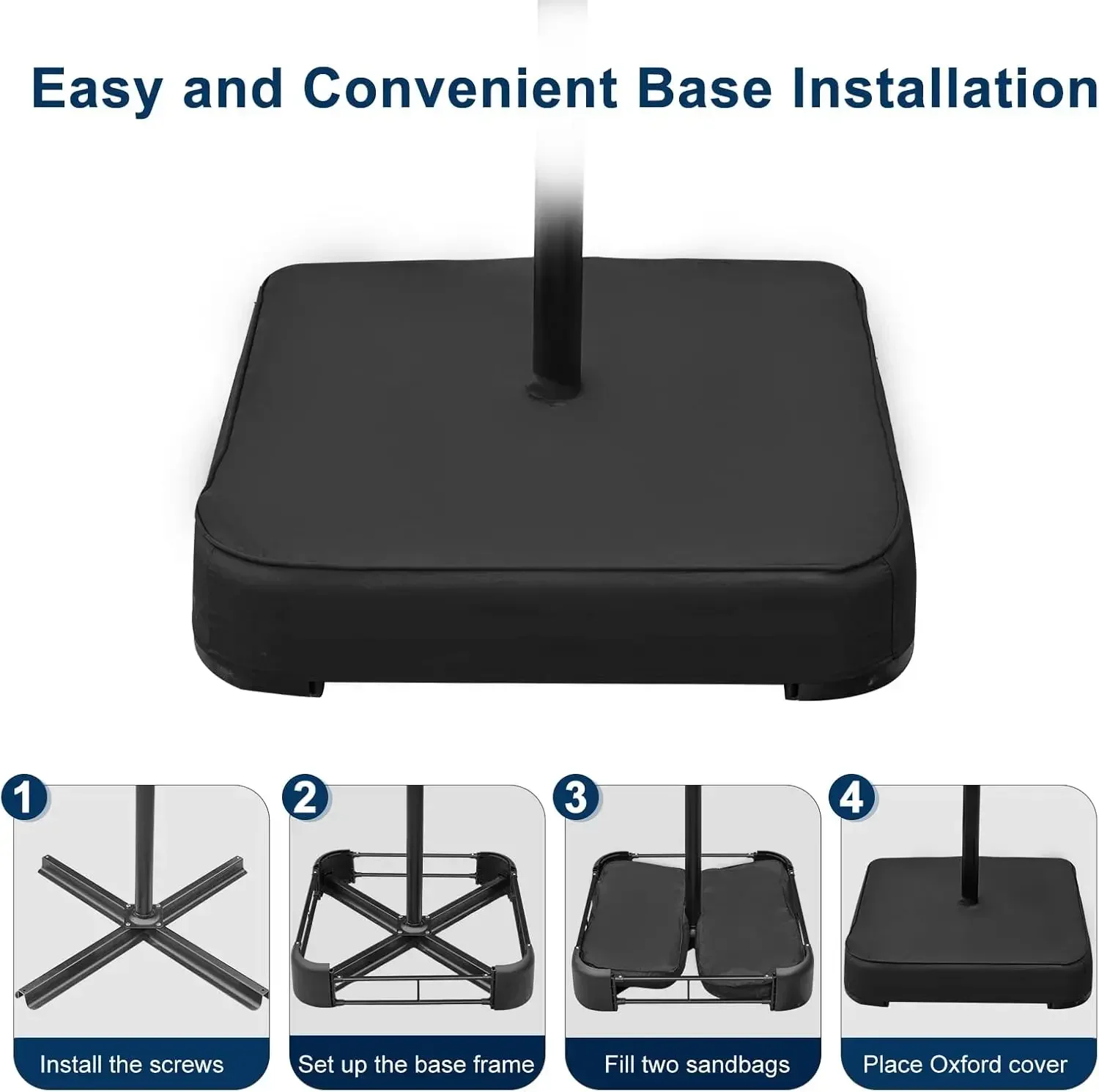 Easy and Convenient Base Installation

1
Install the screws

2
Set up the base frame

3
Fill two sandbags

4
Place Oxford cover