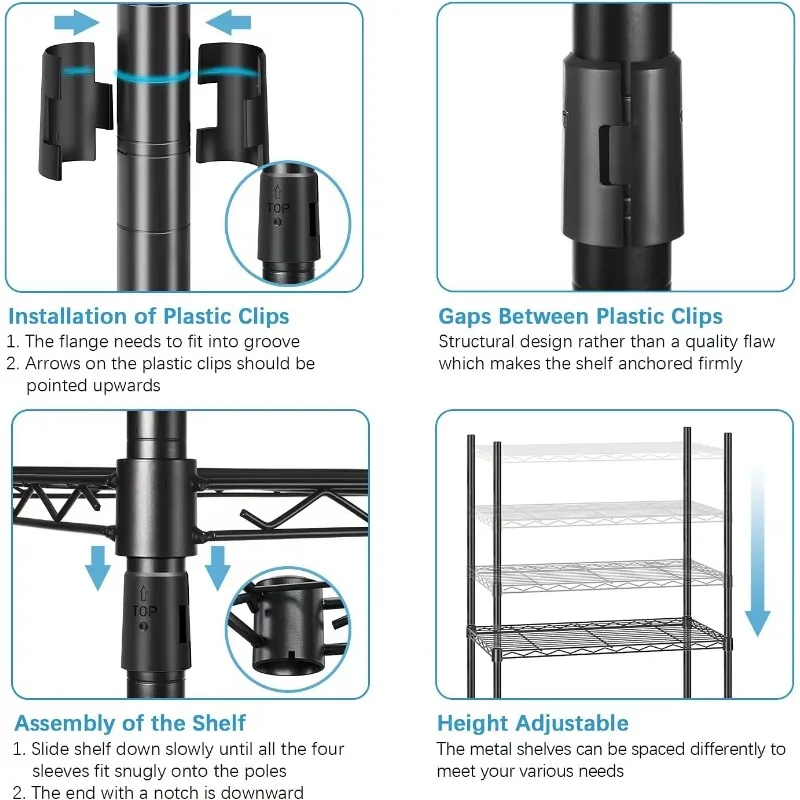 TOP

Installation of Plastic Clips
1. The flange needs to fit into groove
2. Arrows on the plastic clips should be pointed upwards

Gaps Between Plastic Clips
Structural design rather than a quality flaw which makes the shelf anchored firmly

TOP

Assembly of the Shelf
1. Slide shelf down slowly until all the four sleeves fit snugly onto the poles
2. The end with a notch is downward

Height Adjustable
The metal shelves can be spaced differently to meet your various needs