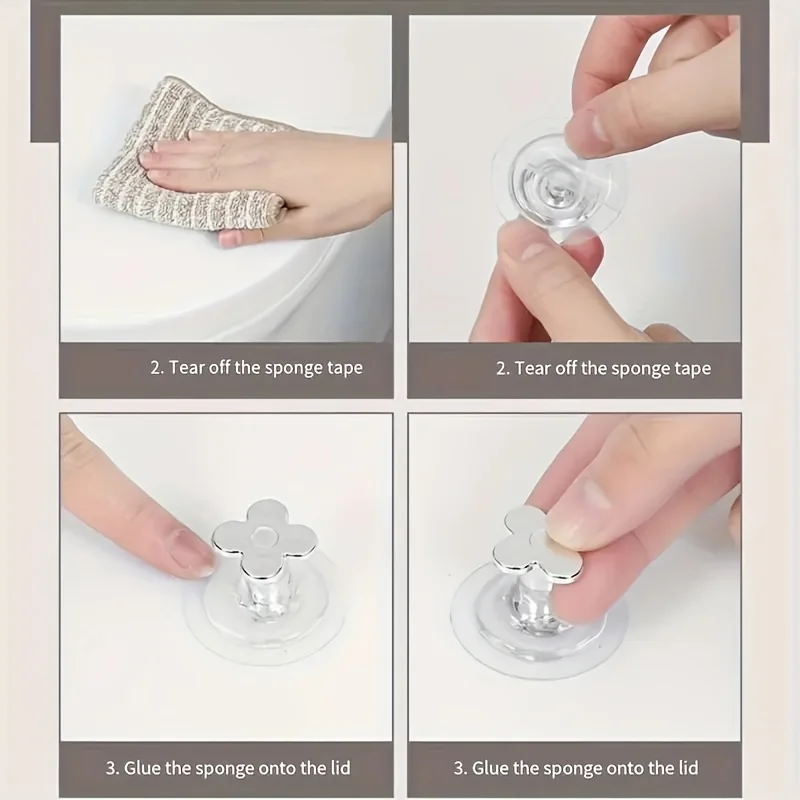 2. Tear off the sponge tape

2. Tear off the sponge tape

3. Glue the sponge onto the lid

3. Glue the sponge onto the lid