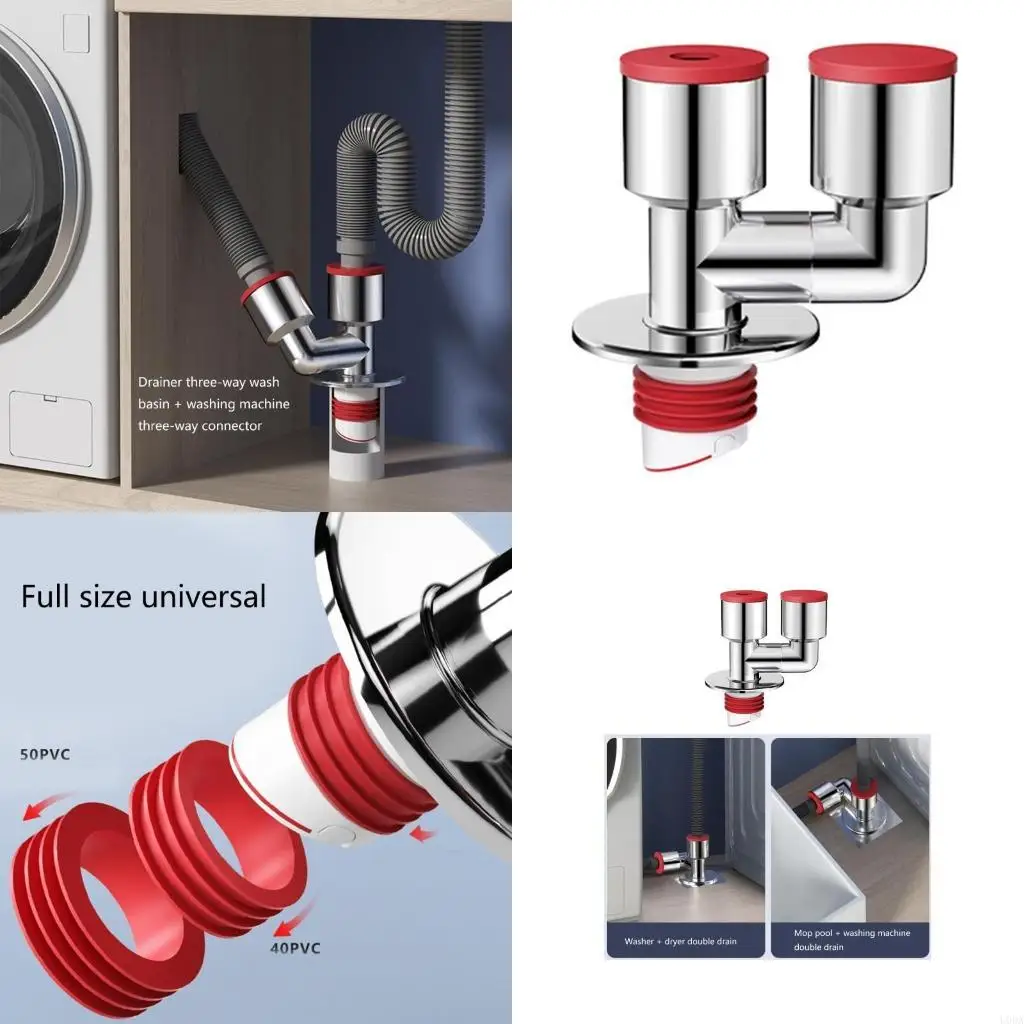 Drainer three-way wash basin + washing machine three-way connector

Full size universal

50PVC

40PVC

Washer + dryer double drain

Mop pool + washing machine double drain