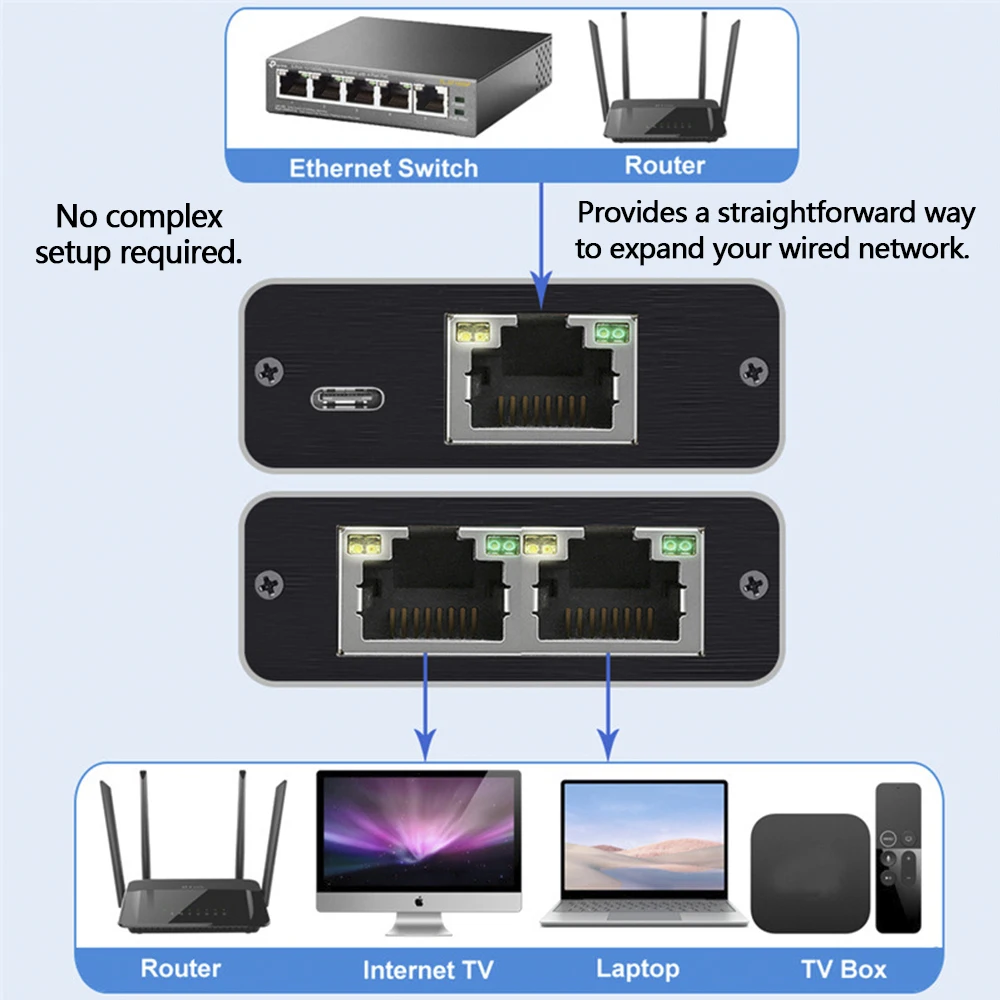 Ethernet Switch
Router

No complex setup required.

Provides a straightforward way to expand your wired network.

Router
Internet TV
Laptop
TV Box