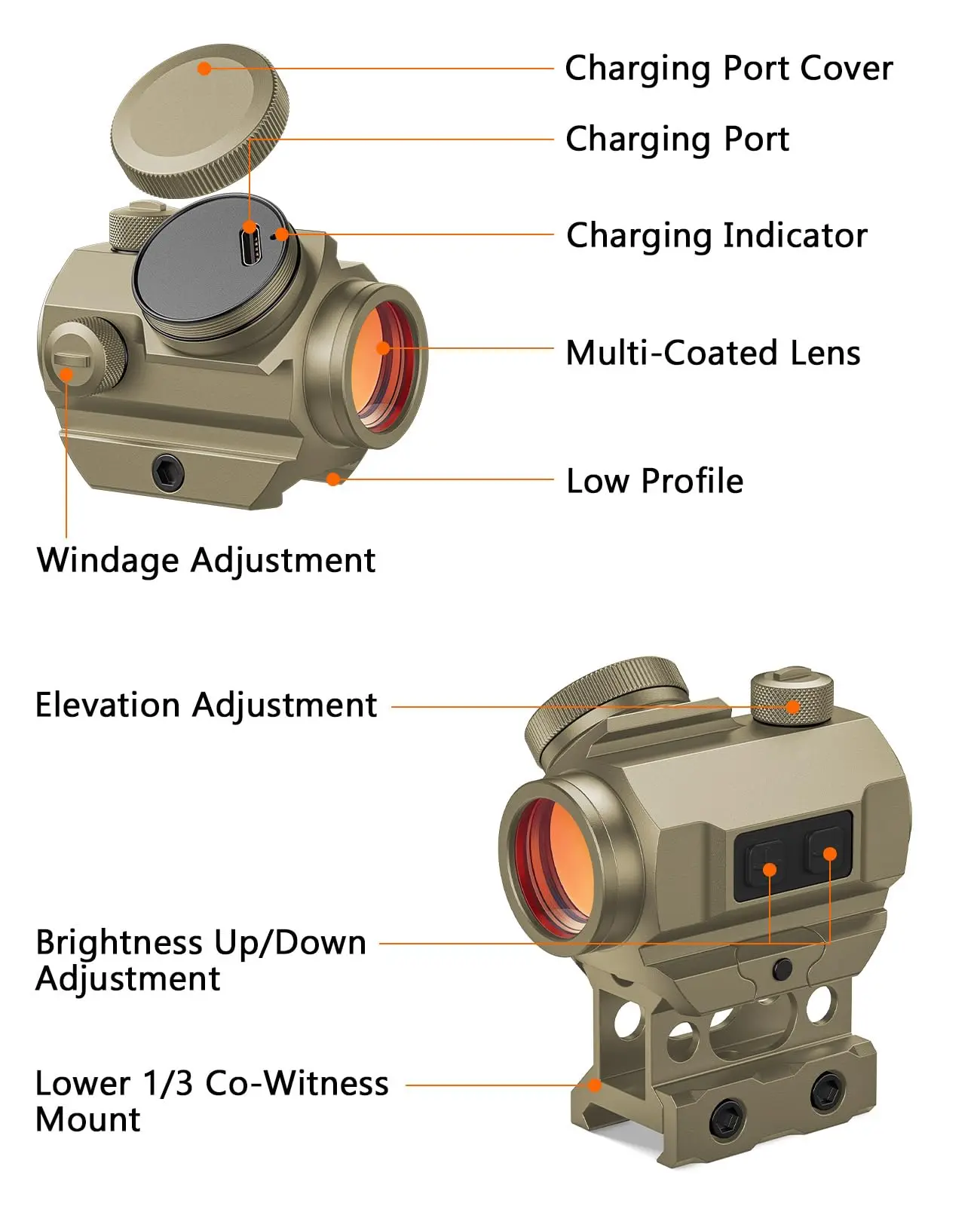 Charging Port Cover

Charging Port

Charging Indicator

Multi-Coated Lens

Low Profile

Windage Adjustment

Elevation Adjustment

Brightness Up/Down Adjustment

Lower 1/3 Co-Witness Mount