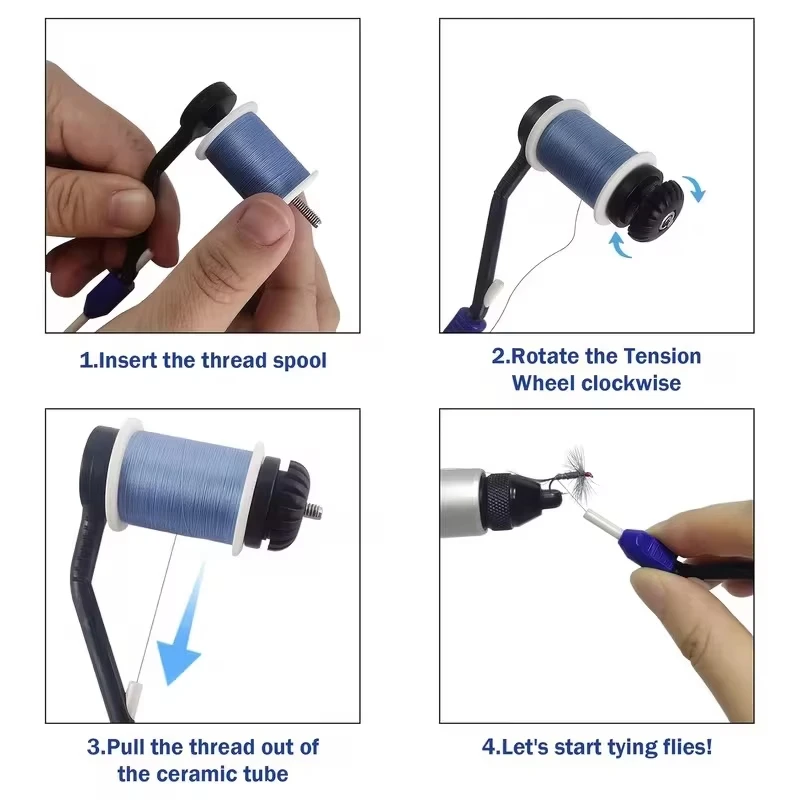 1.Insert the thread spool

2.Rotate the Tension Wheel clockwise

3.Pull the thread out of the ceramic tube

4.Let's start tying flies!