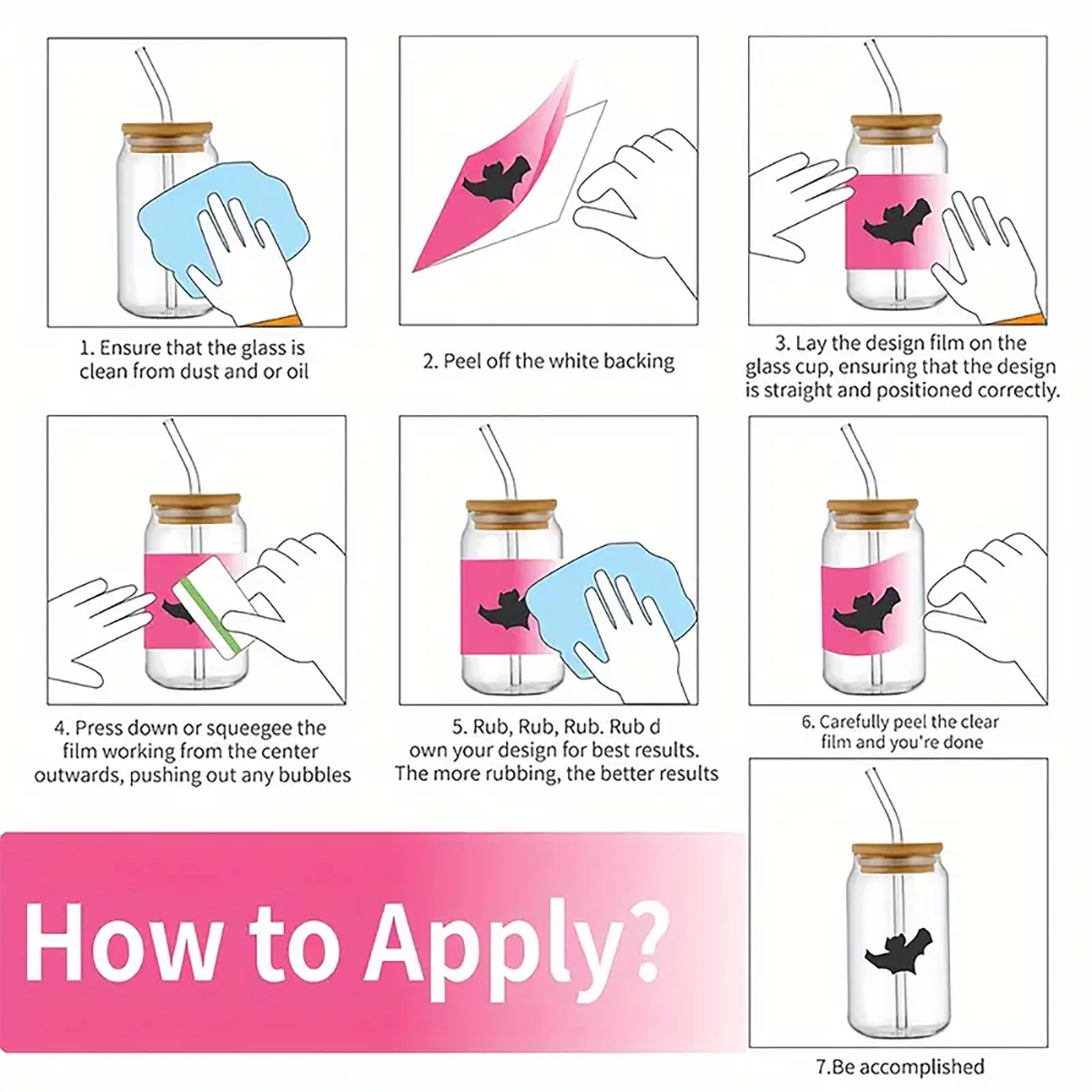 1. Ensure that the glass is clean from dust and or oil

2. Peel off the white backing

3. Lay the design film on the glass cup, ensuring that the design is straight and positioned correctly.

4. Press down or squeegee the film working from the center outwards, pushing out any bubbles

5. Rub, Rub, Rub. Rub d own your design for best results. The more rubbing, the better results

6. Carefully peel the clear film and you're done

How to Apply?

7.Be accomplished