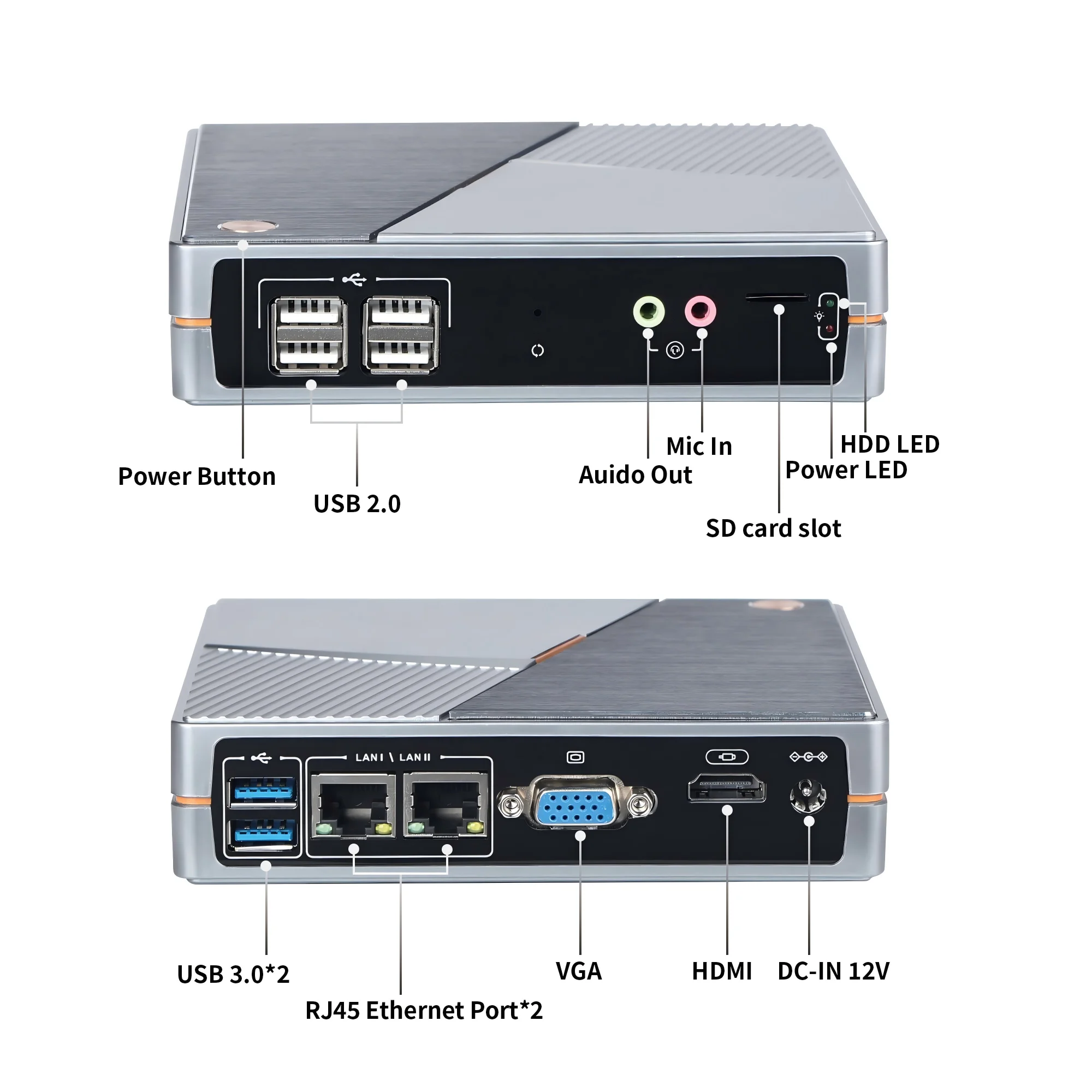 Power Button

USB 2.0

Mic In

Auido Out

HDD LED

Power LED

SD card slot

LAN I \ LAN II

USB 3.0*2

RJ45 Ethernet Port*2

VGA

HDMI

DC-IN 12V