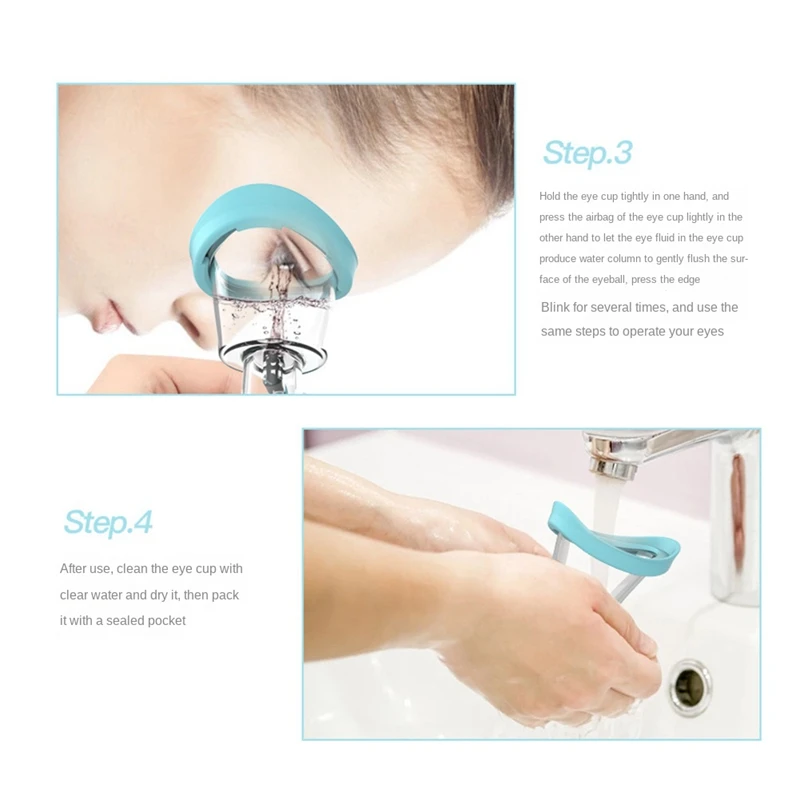 Step.3

Hold the eye cup tightly in one hand, and press the airbag of the eye cup lightly in the other hand to let the eye fluid in the eye cup produce water column to gently flush the surface of the eyeball, press the edge

Blink for several times, and use the same steps to operate your eyes

Step.4

After use, clean the eye cup with clear water and dry it, then pack it with a sealed pocket