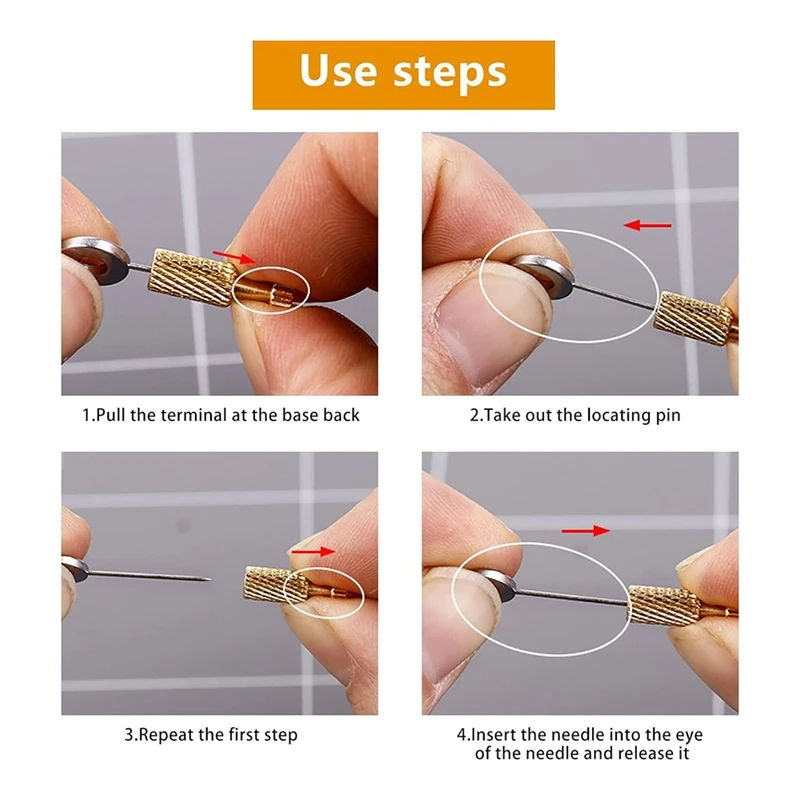 Use steps

1.Pull the terminal at the base back

2.Take out the locating pin

3.Repeat the first step

4.Insert the needle into the eye of the needle and release it