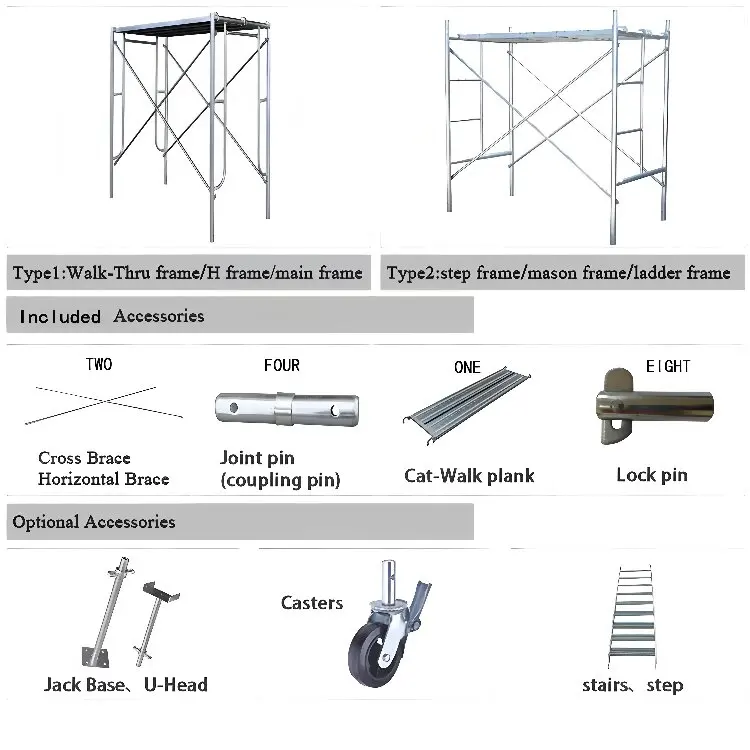 Type1:Walk-Thru frame/H frame/main frame

Type2:step frame/mason frame/ladder frame

Included Accessories

TWO

Cross Brace
Horizontal Brace

FOUR

Joint pin
(coupling pin)

ONE

Cat-Walk plank

EIGHT

Lock pin

Optional Accessories

Jack Base、U-Head

Casters

stairs、step