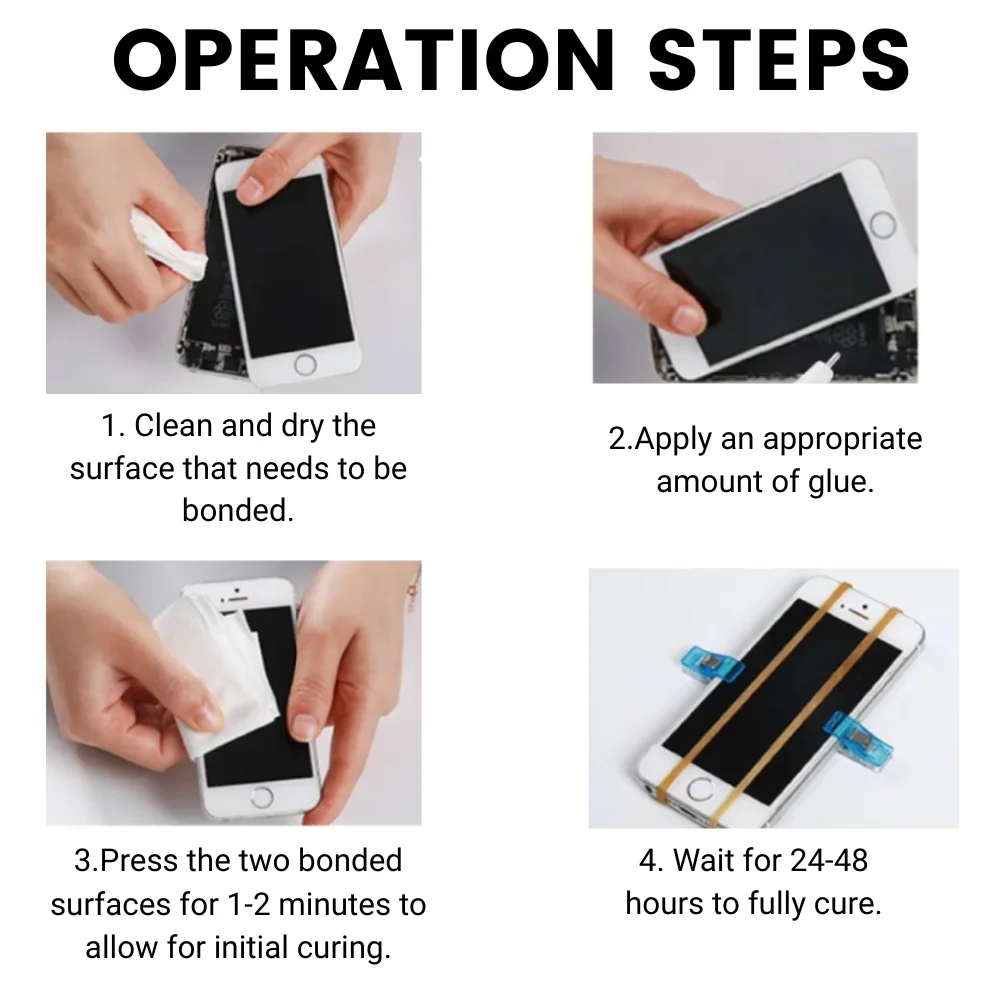 OPERATION STEPS

1. Clean and dry the surface that needs to be bonded.

2.Apply an appropriate amount of glue.

3.Press the two bonded surfaces for 1-2 minutes to allow for initial curing.

4. Wait for 24-48 hours to fully cure.