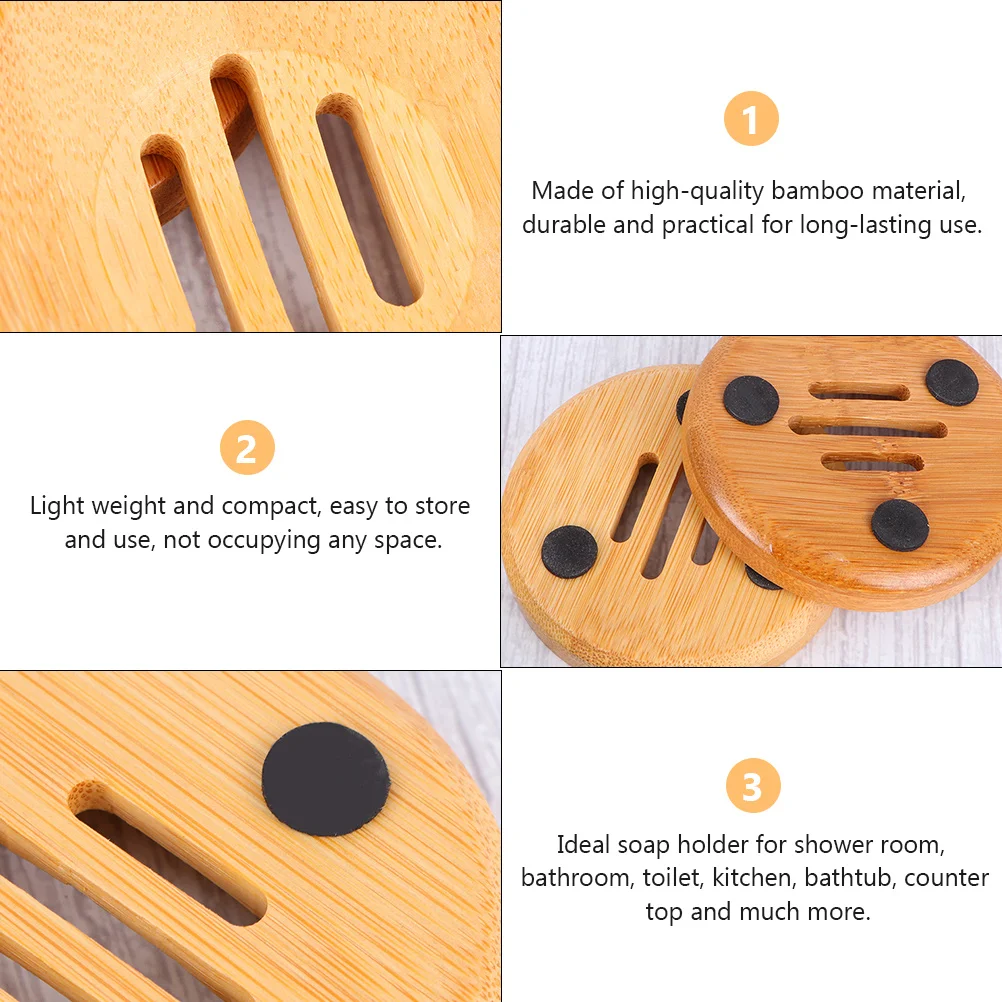 1

Made of high-quality bamboo material, durable and practical for long-lasting use.

2

Light weight and compact, easy to store and use, not occupying any space.

3

Ideal soap holder for shower room, bathroom, toilet, kitchen, bathtub, counter top and much more.