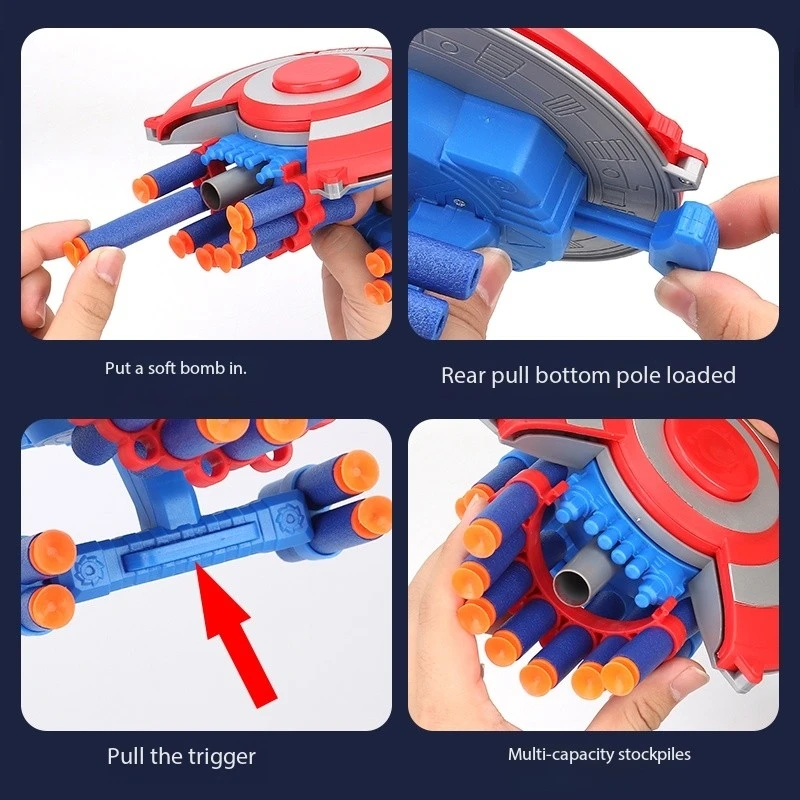 Put a soft bomb in.

Rear pull bottom pole loaded

Pull the trigger

Multi-capacity stockpiles