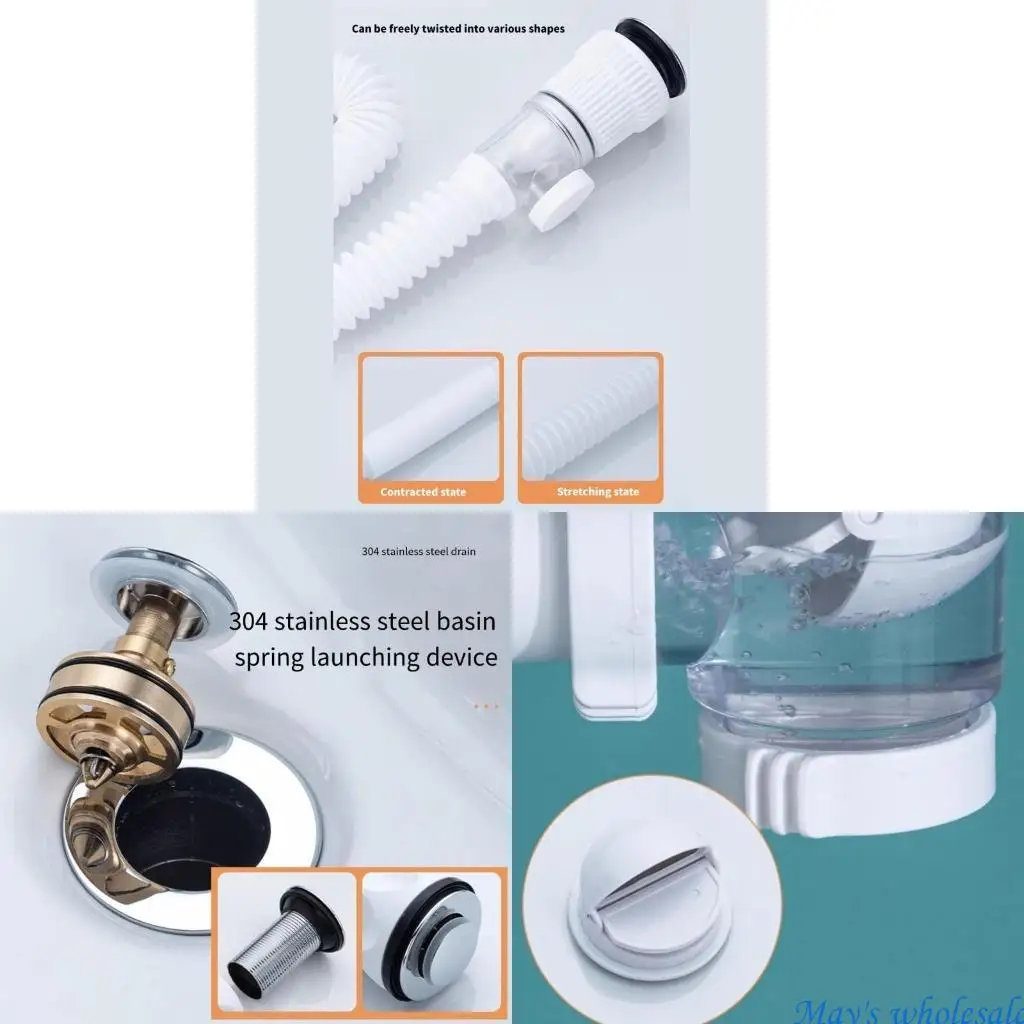 Can be freely twisted into various shapes

Contracted state

Stretching state

304 stainless steel drain

304 stainless steel basin spring launching device

May's wholesale