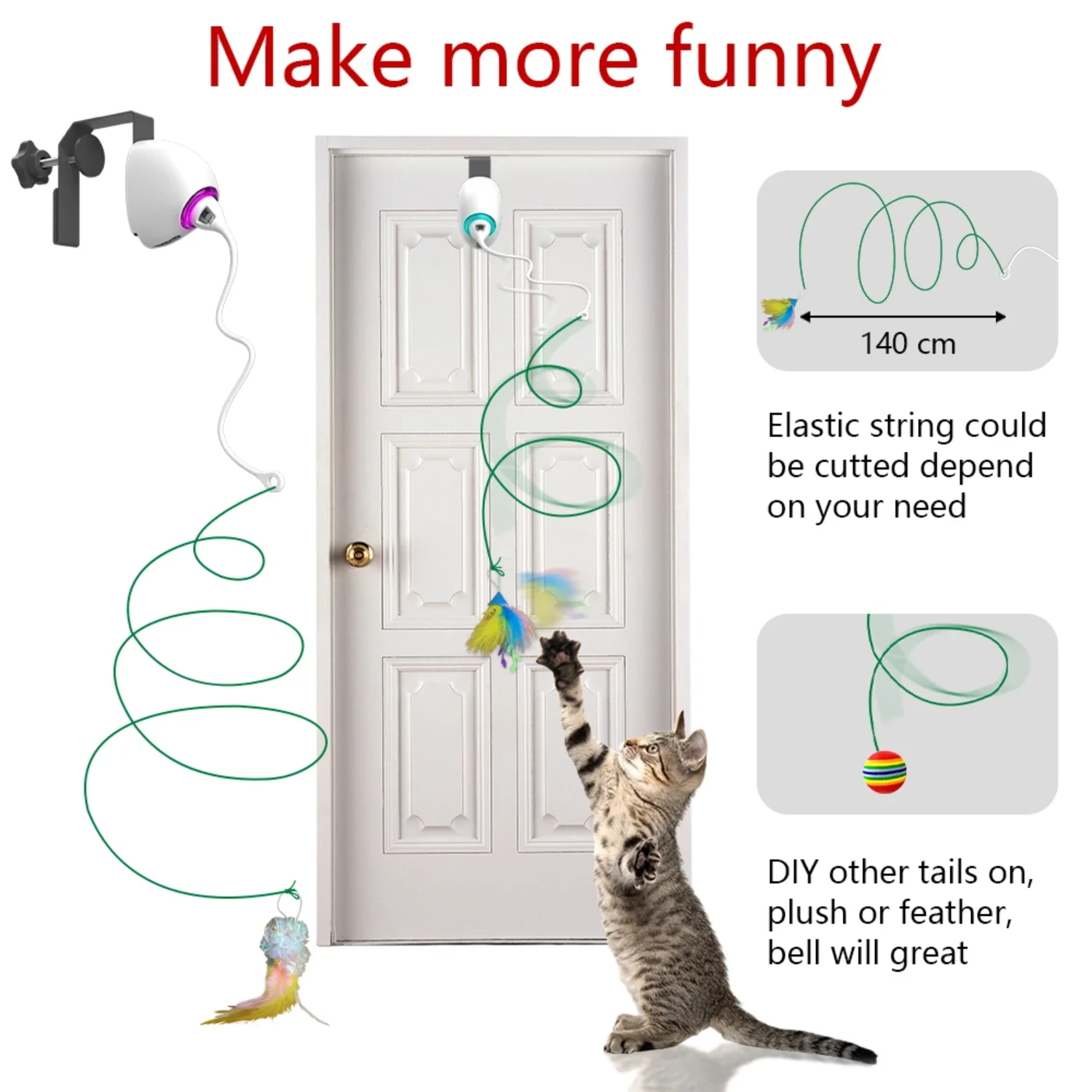 Make more funny

140 cm

Elastic string could be cutted depend on your need

DIY other tails on, plush or feather, bell will great