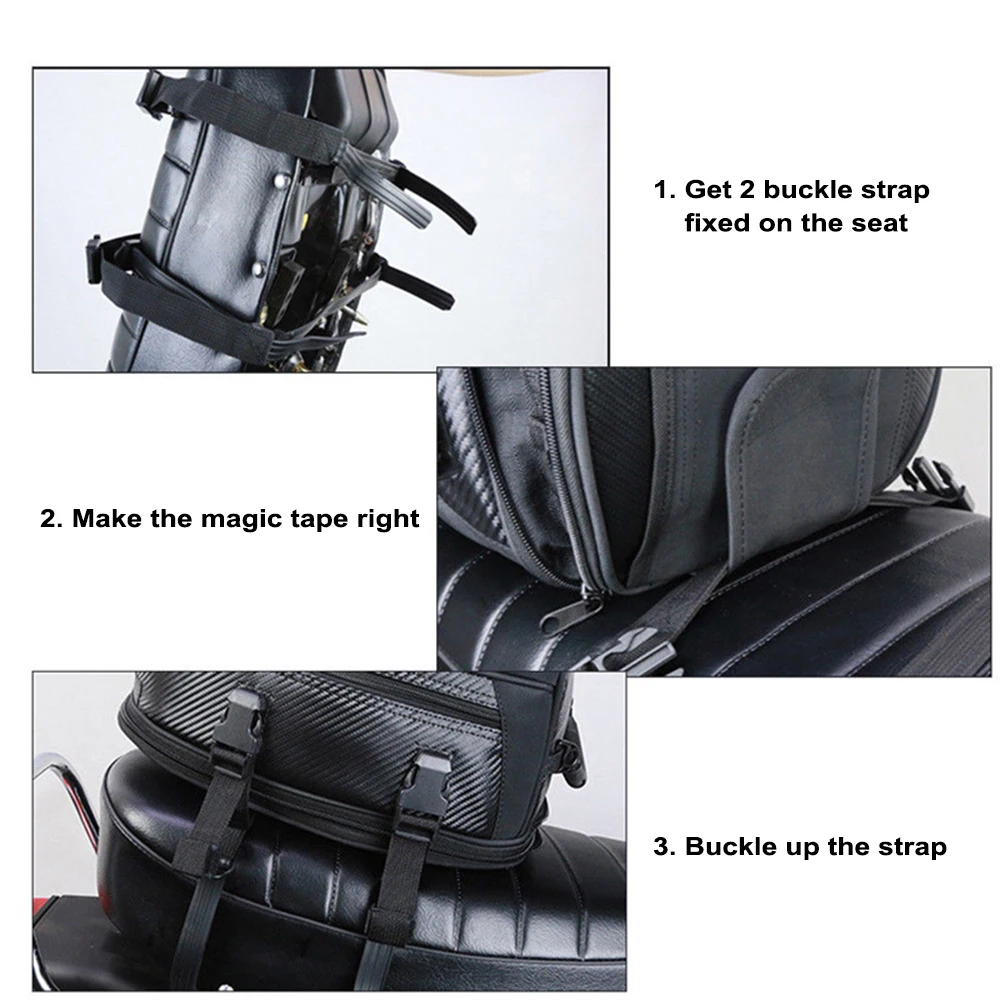 1. Get 2 buckle strap fixed on the seat

2. Make the magic tape right

3. Buckle up the strap