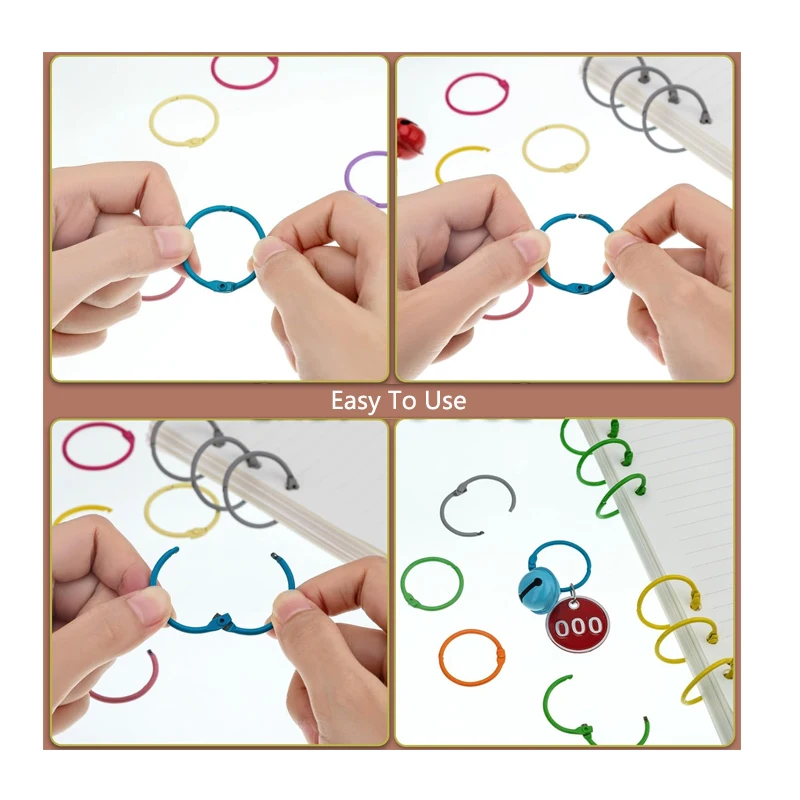 Easy To Use

000