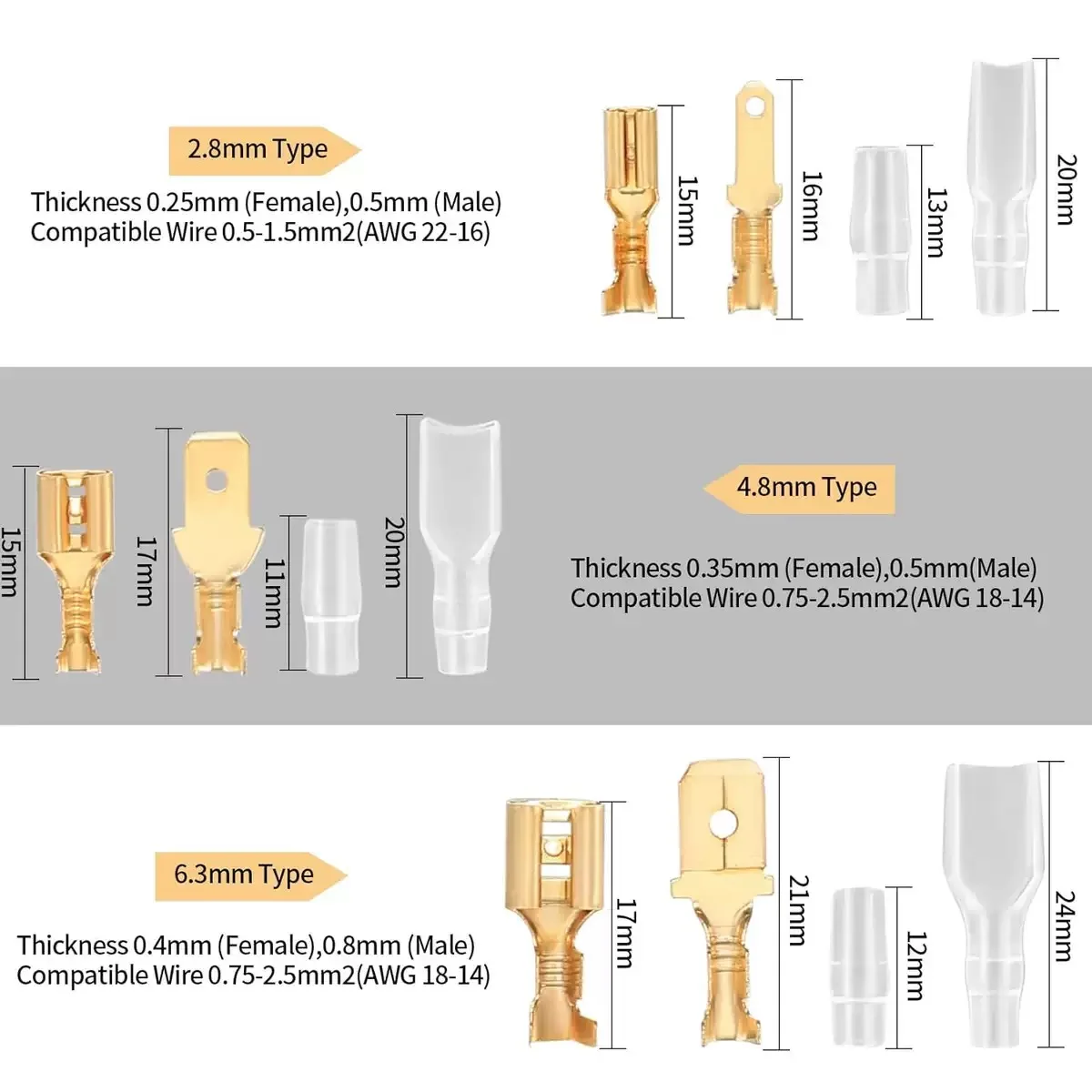 2.8mm Type

Thickness 0.25mm (Female),0.5mm (Male)
Compatible Wire 0.5-1.5mm2(AWG 22-16)

15mm

16mm

13mm

20mm

15mm

17mm

11mm

20mm

4.8mm Type

Thickness 0.35mm (Female),0.5mm(Male)
Compatible Wire 0.75-2.5mm2(AWG 18-14)

6.3mm Type

Thickness 0.4mm (Female),0.8mm (Male)
Compatible Wire 0.75-2.5mm2(AWG 18-14)

17mm

21mm

12mm

24mm