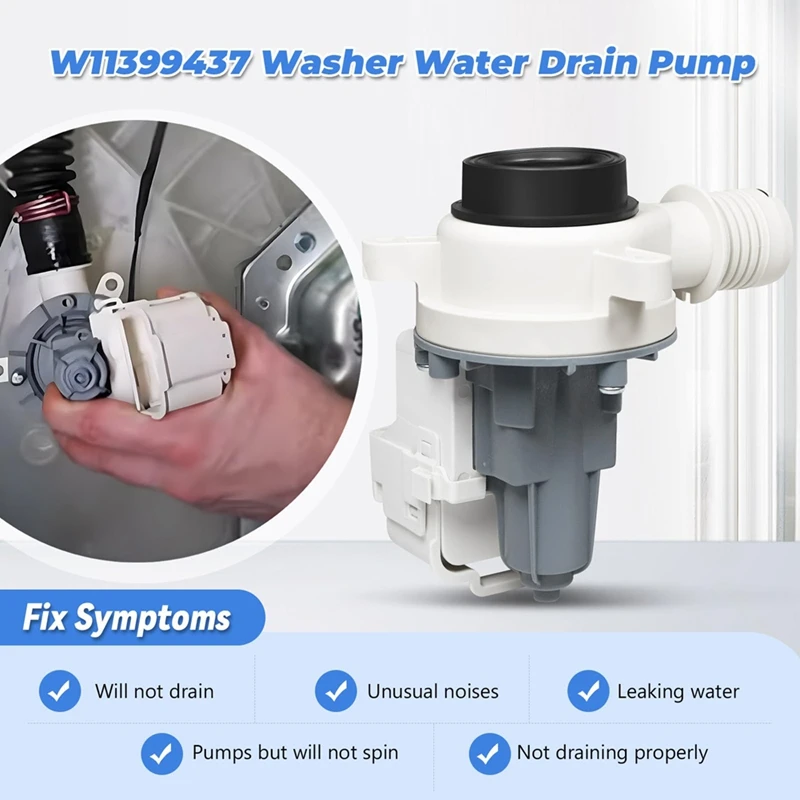 W11399437 Washer Water Drain Pump

Fix Symptoms

Will not drain

Unusual noises

Leaking water

Pumps but will not spin

Not draining properly