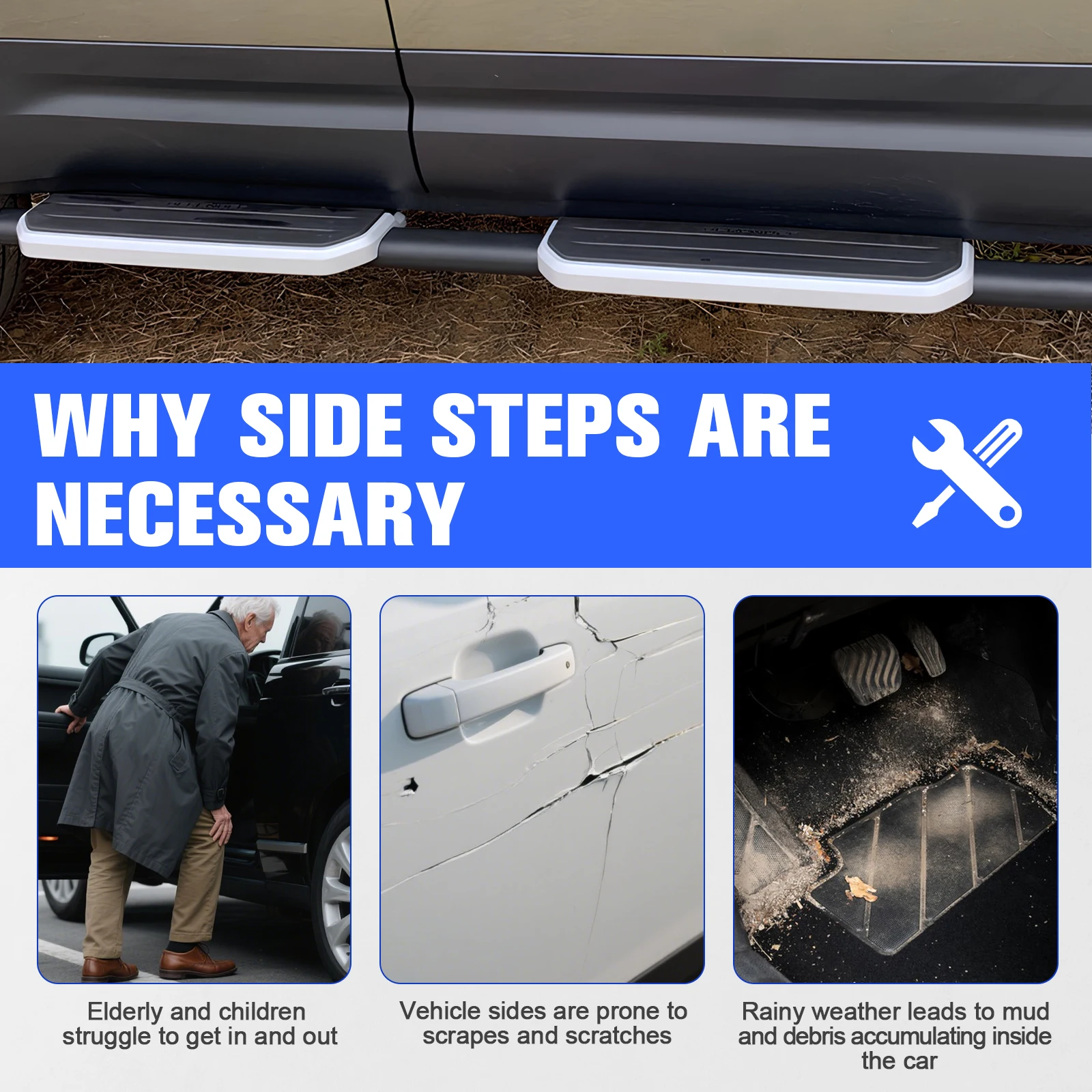 WHY SIDE STEPS ARE NECESSARY

Elderly and children struggle to get in and out

Vehicle sides are prone to scrapes and scratches

Rainy weather leads to mud and debris accumulating inside the car