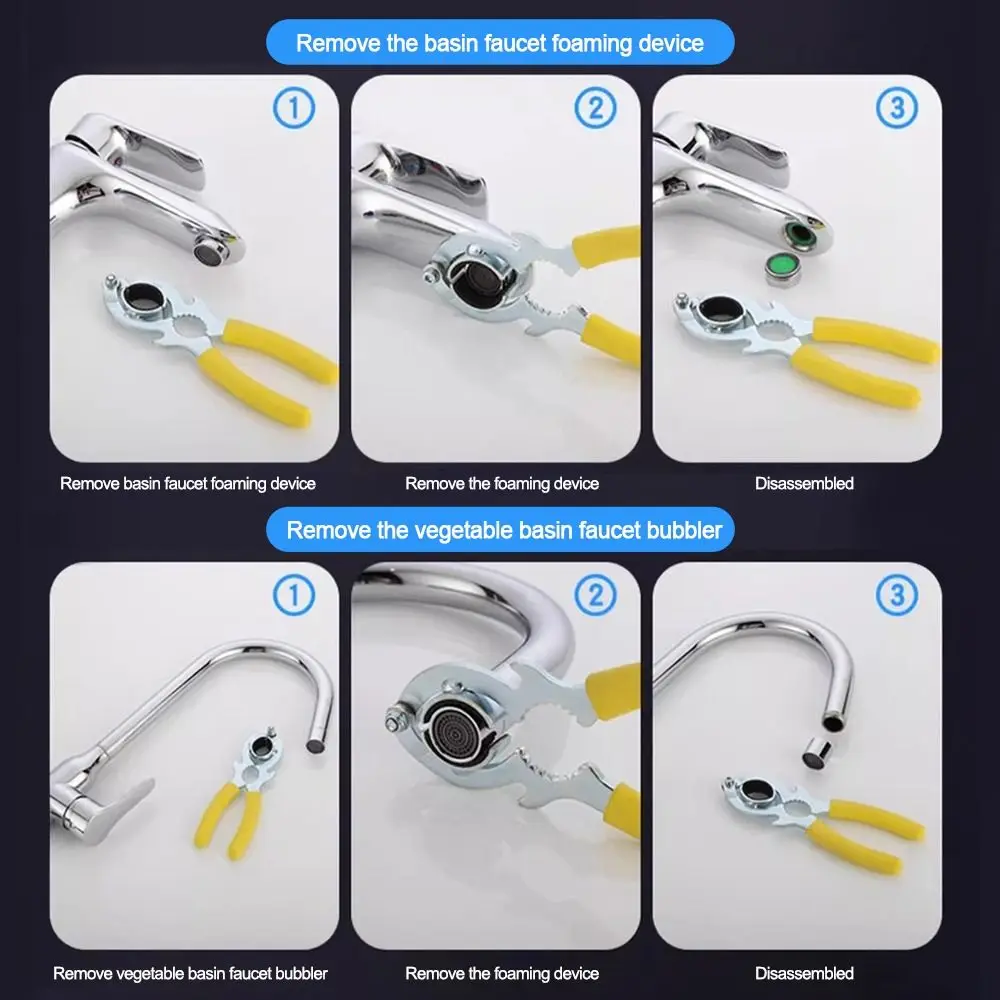 Remove the basin faucet foaming device

1

2

3

Remove basin faucet foaming device

Remove the foaming device

Disassembled

Remove the vegetable basin faucet bubbler

1

2

3

Remove vegetable basin faucet bubbler

Remove the foaming device

Disassembled