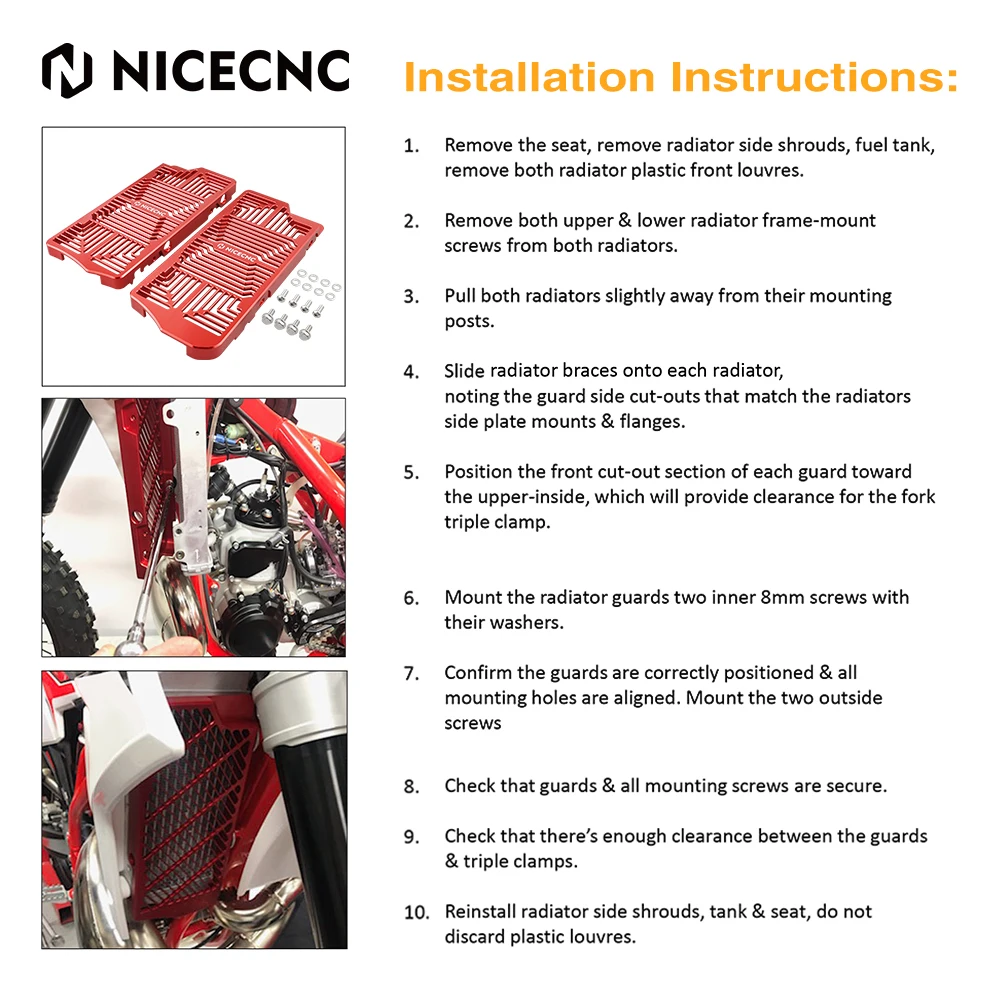 NICECNC

Installation Instructions:

NICECNC

NICECNC

1. Remove the seat, remove radiator side shrouds, fuel tank, remove both radiator plastic front louvres.

2. Remove both upper & lower radiator frame-mount screws from both radiators.

3. Pull both radiators slightly away from their mounting posts.

4. Slide radiator braces onto each radiator, noting the guard side cut-outs that match the radiators side plate mounts & flanges.

5. Position the front cut-out section of each guard toward the upper-inside, which will provide clearance for the fork triple clamp.

6. Mount the radiator guards two inner 8mm screws with their washers.

7. Confirm the guards are correctly positioned & all mounting holes are aligned. Mount the two outside screws

8. Check that guards & all mounting screws are secure.

9. Check that there's enough clearance between the guards & triple clamps.

10. Reinstall radiator side shrouds, tank & seat, do not discard plastic louvres.