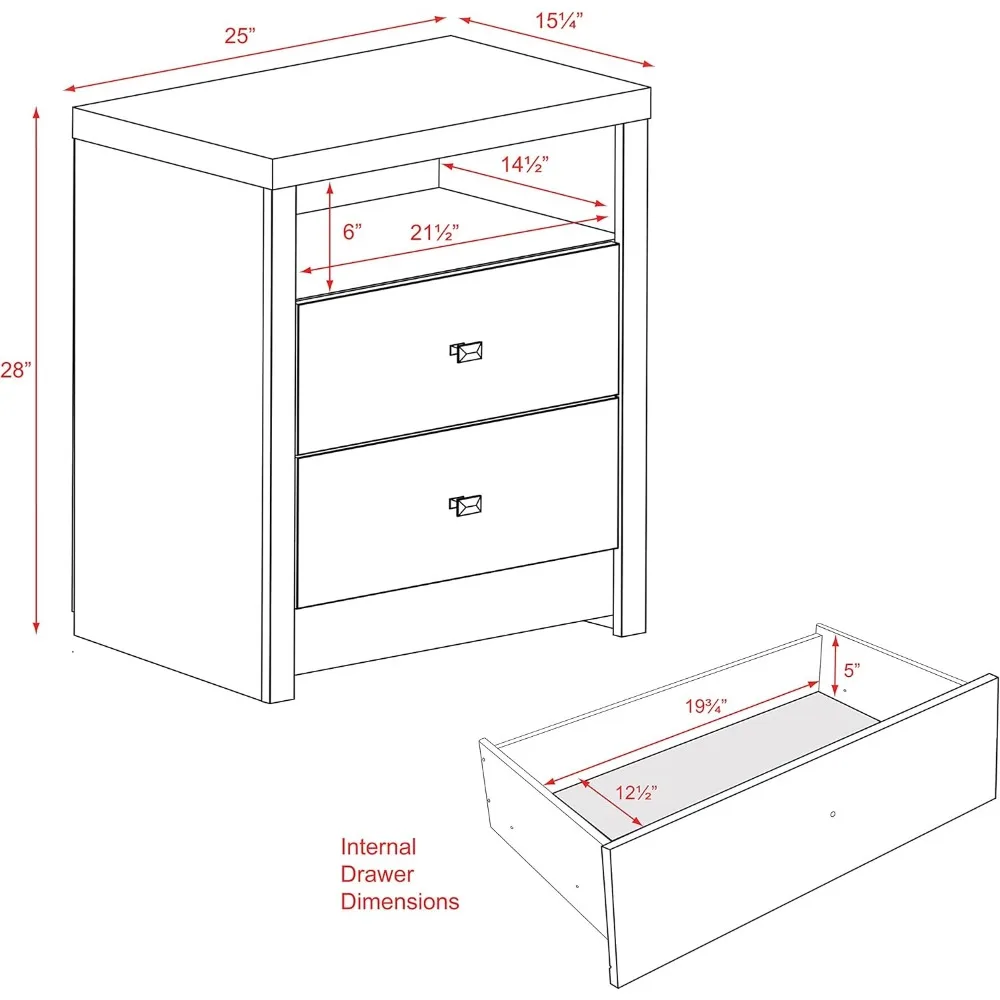 25”
15¼”
14½”
6”
21½”
28”
5”
19¾”
12½”
Internal Drawer Dimensions