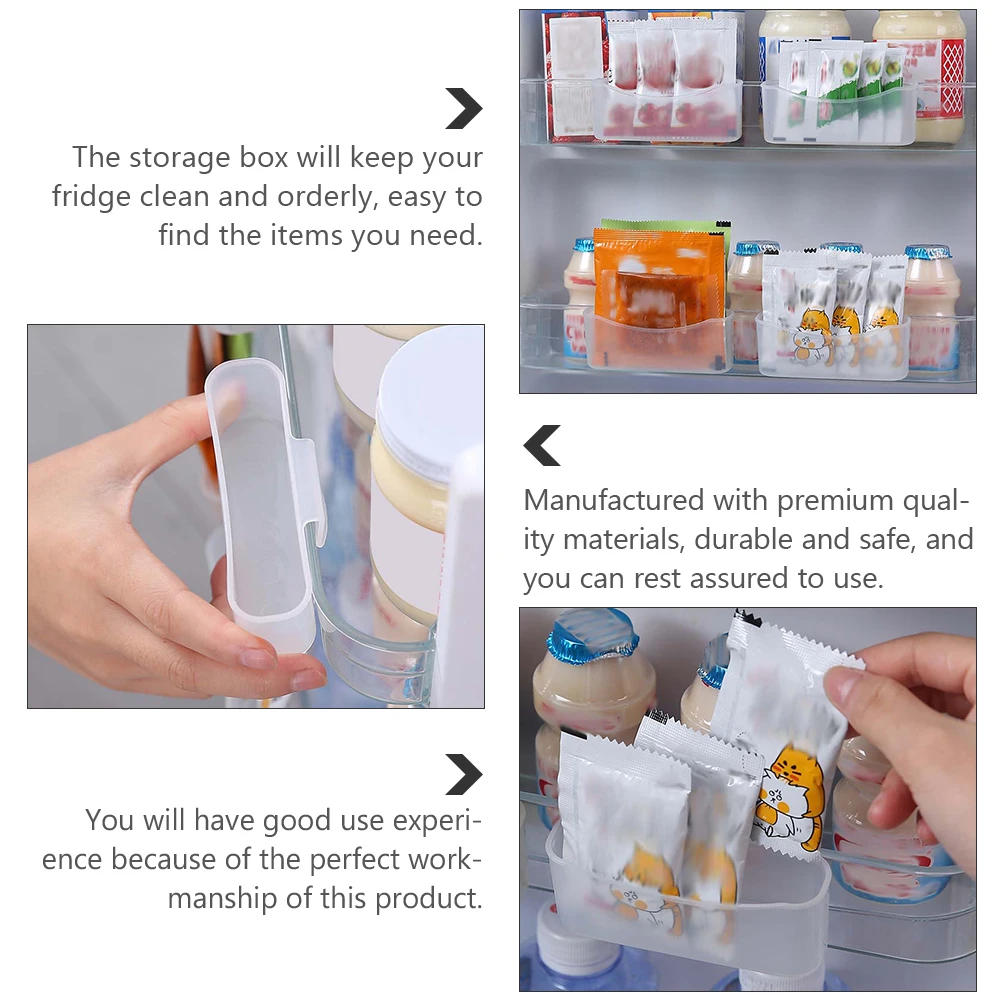 The storage box will keep your fridge clean and orderly, easy to find the items you need.

Manufactured with premium quality materials, durable and safe, and you can rest assured to use.

You will have good use experience because of the perfect workmanship of this product.