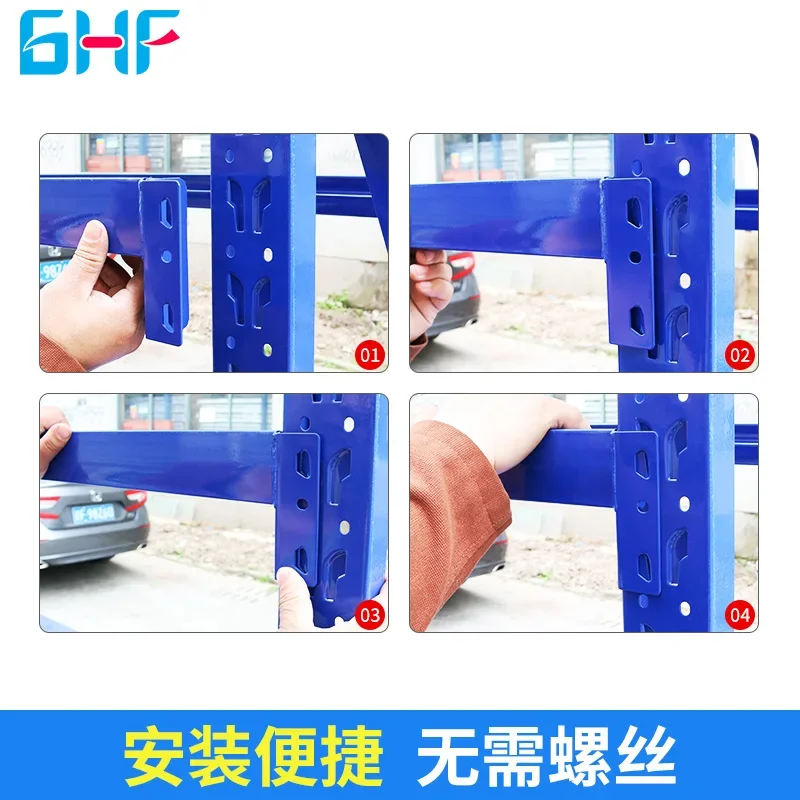 GHF

01

02

03

04

安装便捷 无需螺丝