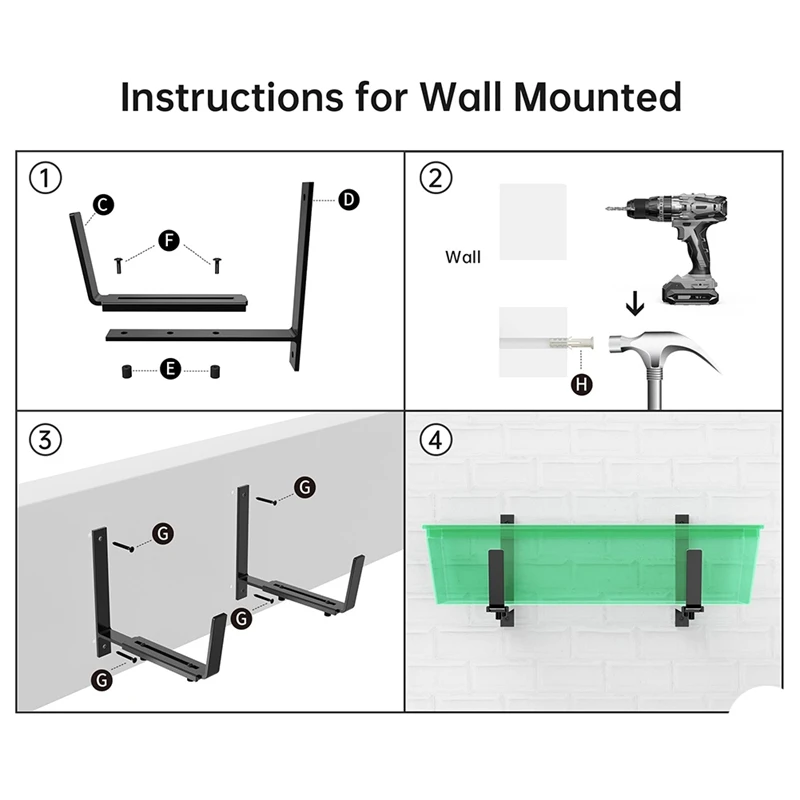 Instructions for Wall Mounted

①

C

D

F

E

②

Wall

H

③

G

G

G

G

④