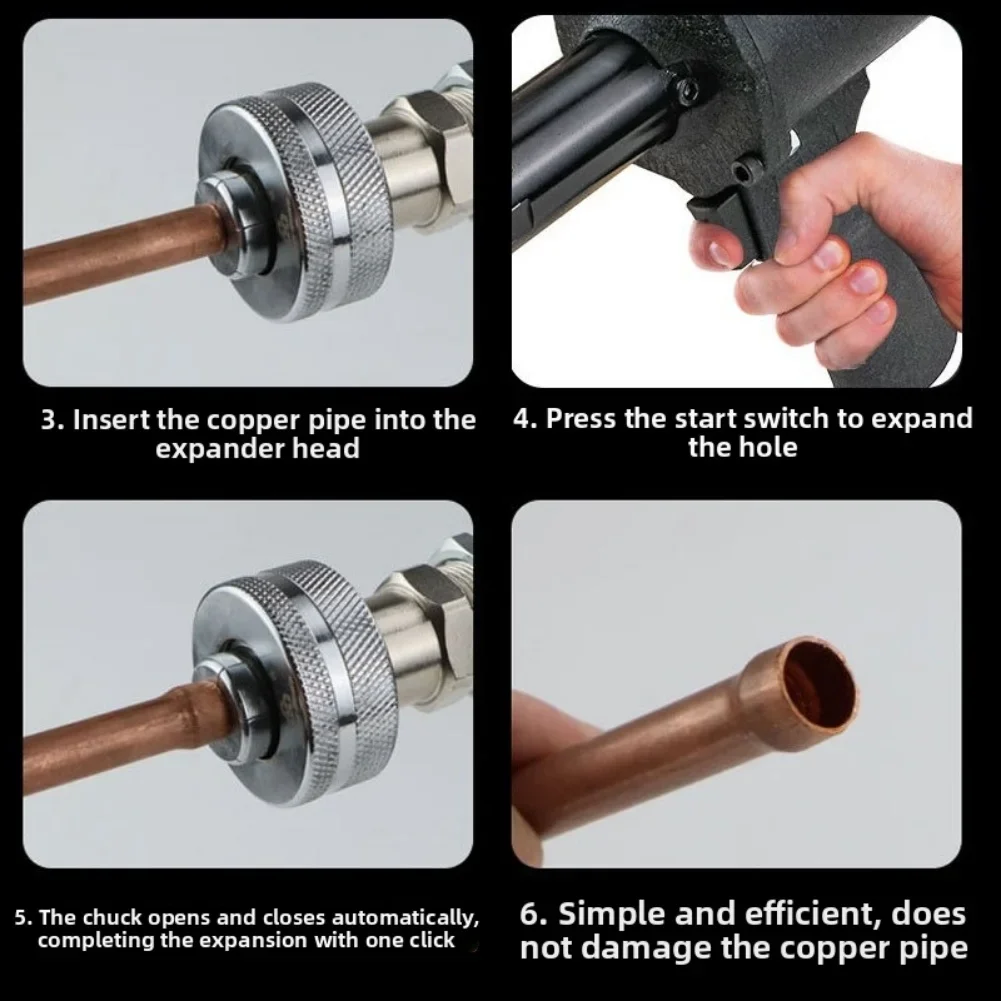 3. Insert the copper pipe into the expander head

4. Press the start switch to expand the hole

5. The chuck opens and closes automatically, completing the expansion with one click

6. Simple and efficient, does not damage the copper pipe