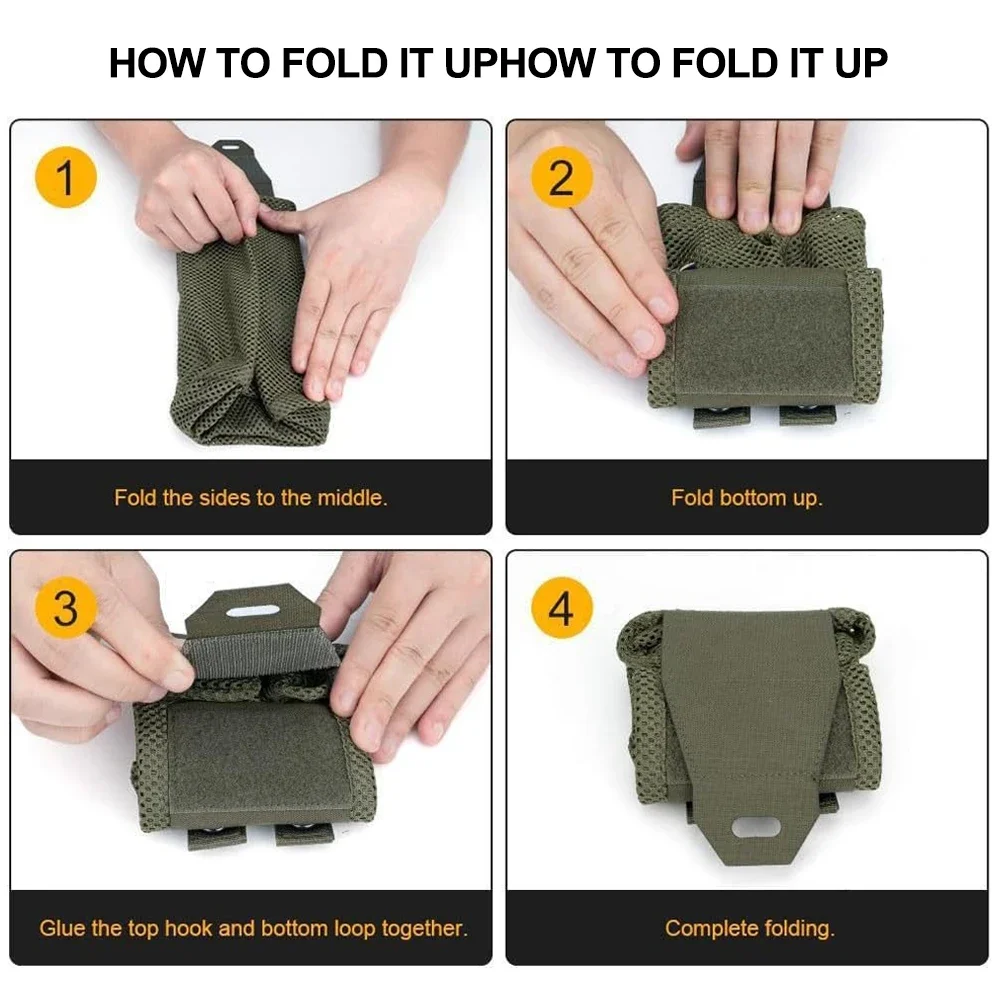 HOW TO FOLD IT UPHOW TO FOLD IT UP

1

Fold the sides to the middle.

2

Fold bottom up.

3

Glue the top hook and bottom loop together.

4

Complete folding.